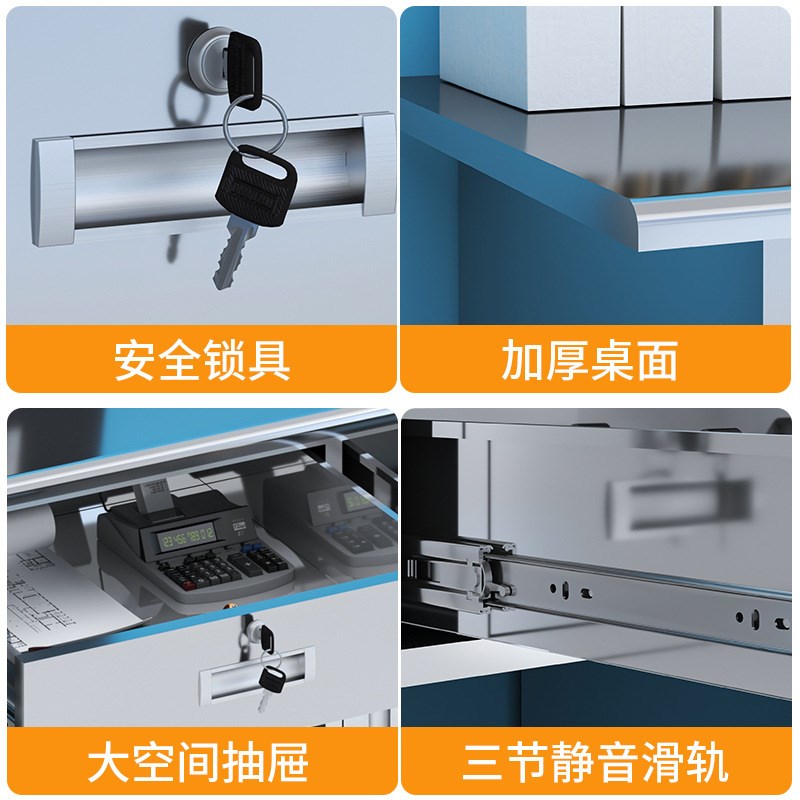 安全锁具

加厚桌面

23456789012

大空间抽屉

三节静音滑轨