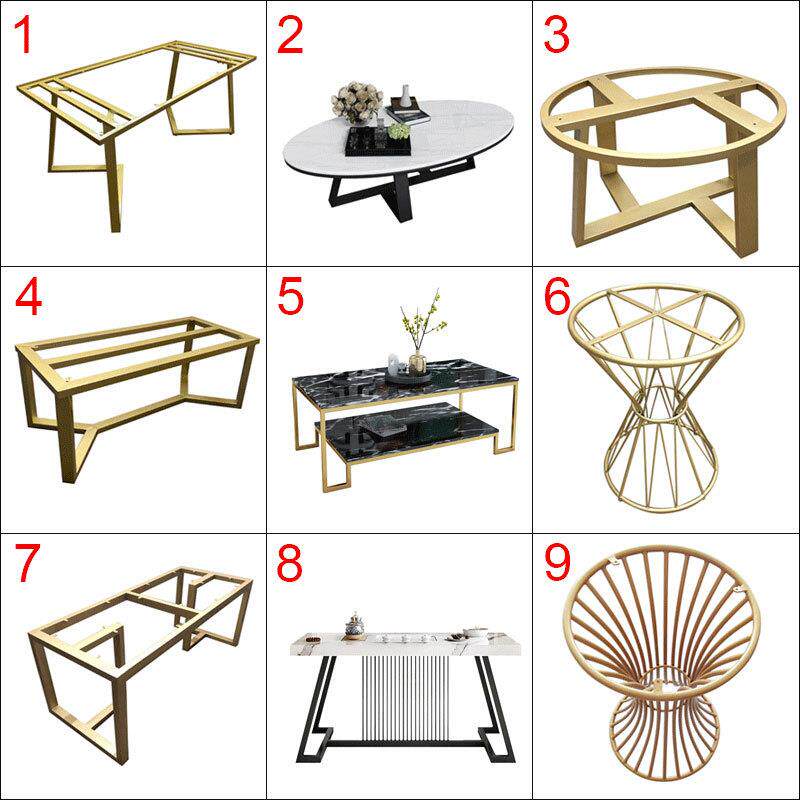 1

2

3

4

5

6

7

8

9