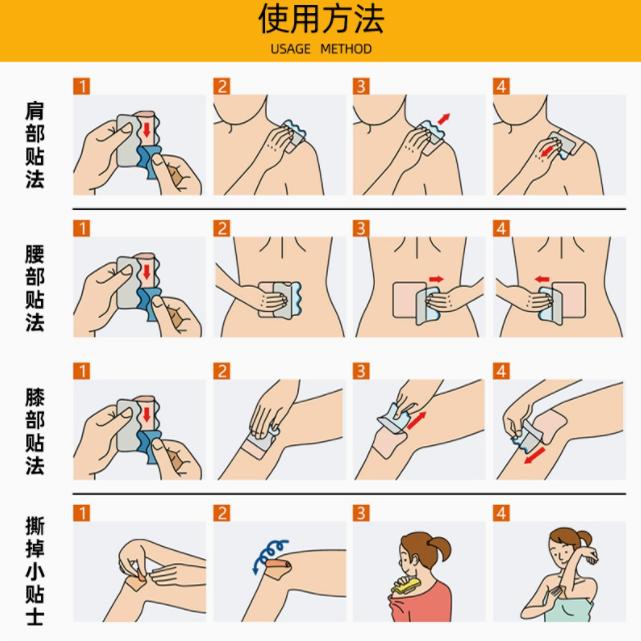 使用方法
USAGE METHOD

肩部贴法
1 2 3 4

腰部贴法
1 2 3 4

膝部贴法
1 2 3 4

撕掉小贴士
1 2 3 4