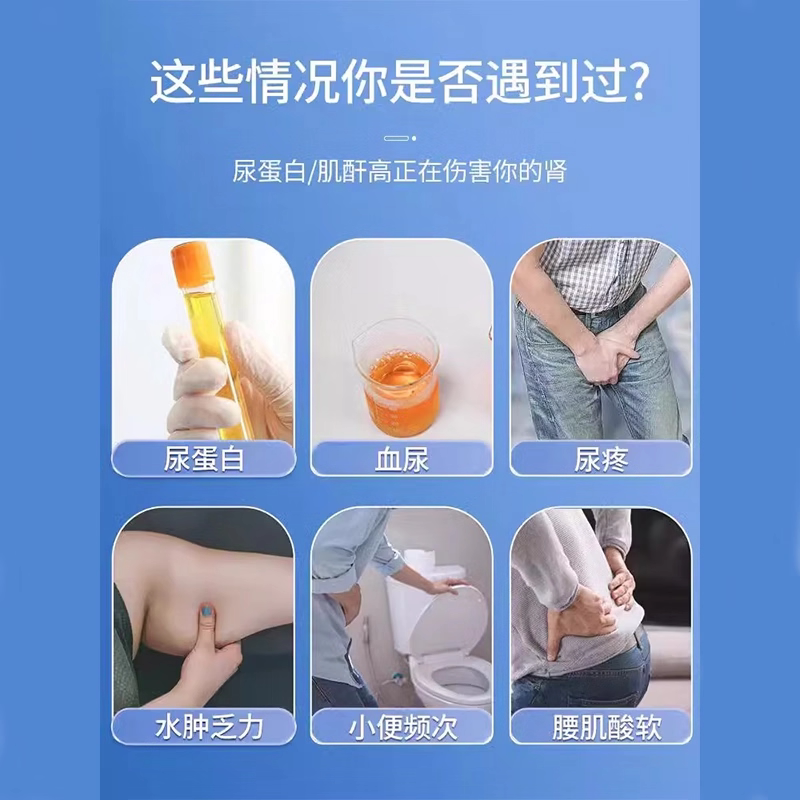 这些情况你是否遇到过?

尿蛋白/肌酐高正在伤害你的肾

尿蛋白

血尿

尿疼

水肿乏力

小便频次

腰肌酸软