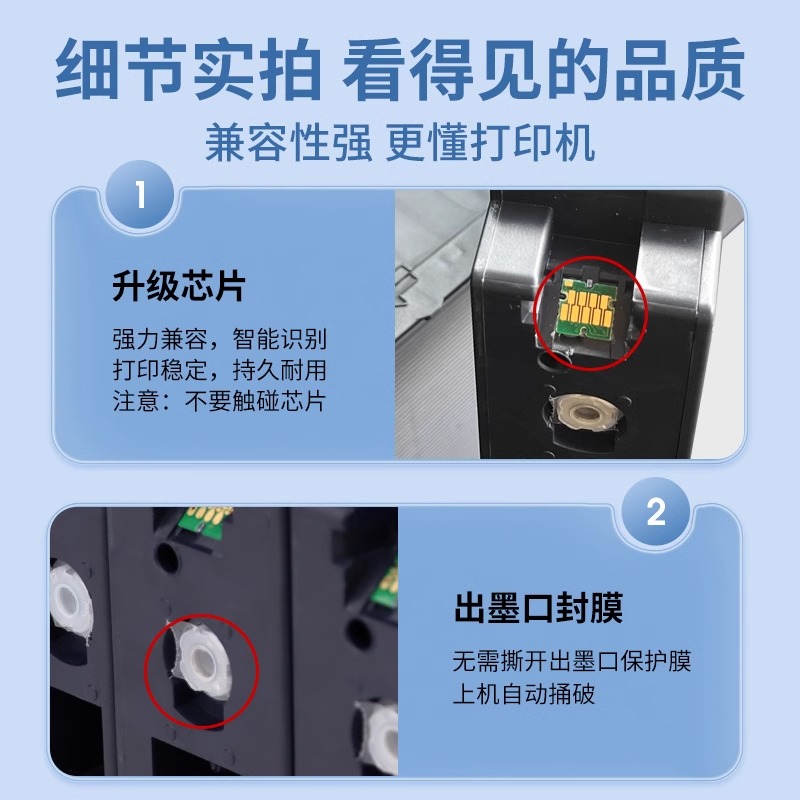 细节实拍 看得见的品质
兼容性强 更懂打印机

1

升级芯片

强力兼容，智能识别
打印稳定，持久耐用
注意：不要触碰芯片

2

出墨口封膜

无需撕开出墨口保护膜
上机自动捅破