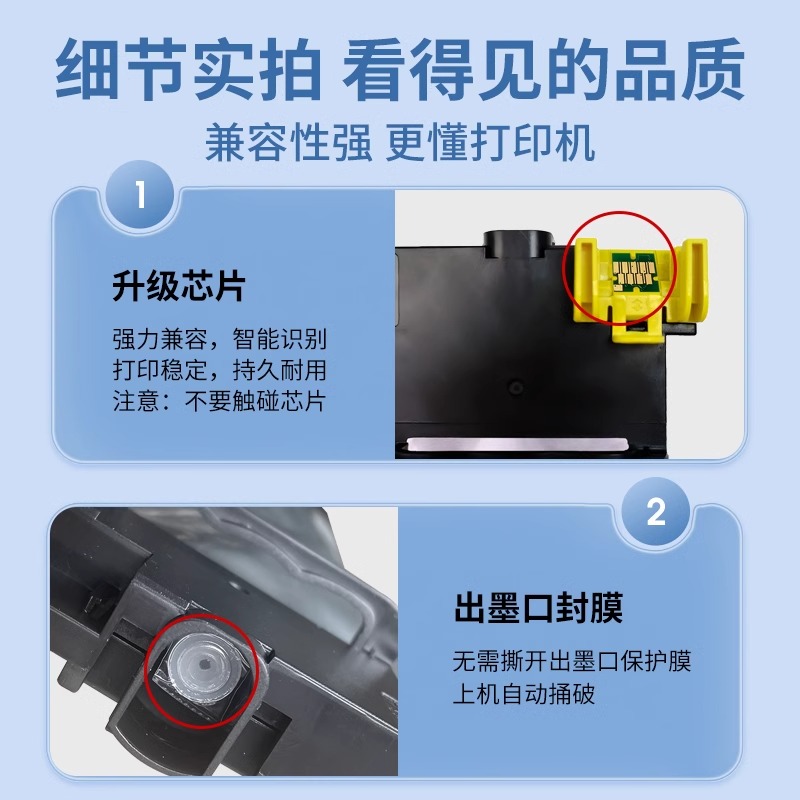 细节实拍 看得见的品质

兼容性强 更懂打印机

1

升级芯片

强力兼容，智能识别
打印稳定，持久耐用
注意：不要触碰芯片

2

出墨口封膜

无需撕开出墨口保护膜
上机自动捅破