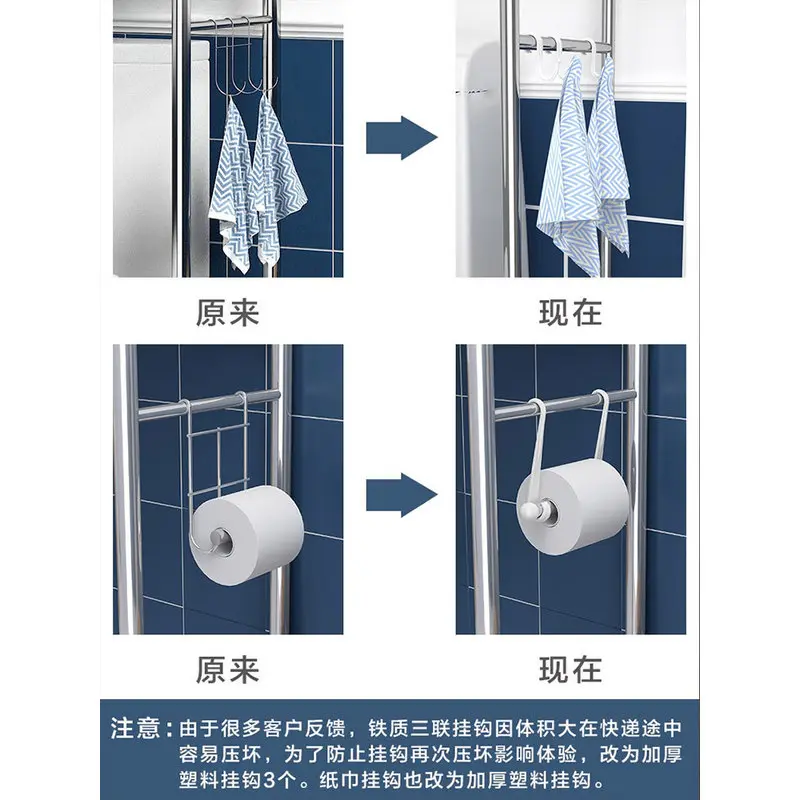 原来

现在

原来

现在

注意：由于很多客户反馈，铁质三联挂钩因体积大在快递途中容易压坏，为了防止挂钩再次压坏影响体验，改为加厚塑料挂钩3个。纸巾挂钩也改为加厚塑料挂钩。