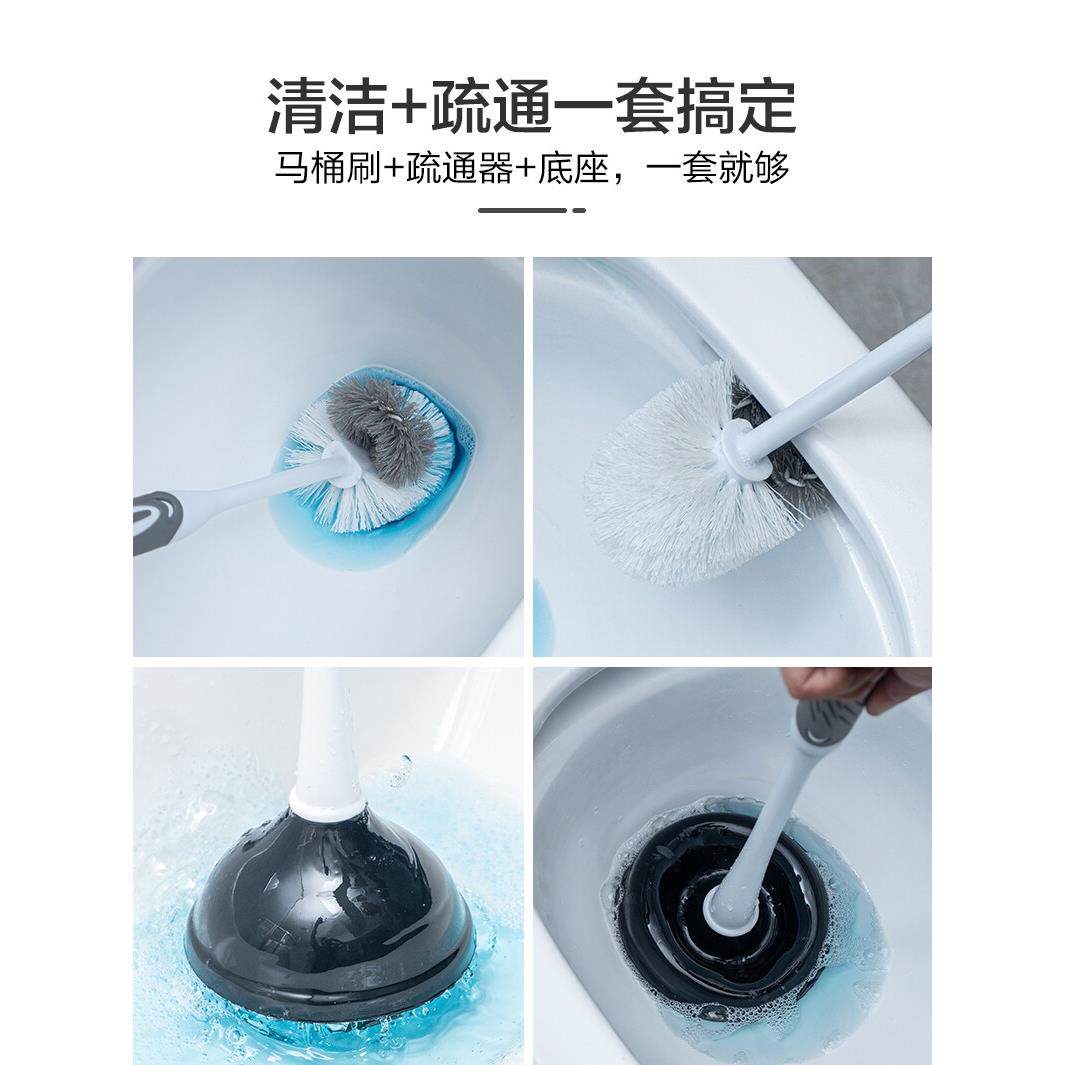 清洁+疏通一套搞定
马桶刷+疏通器+底座，一套就够