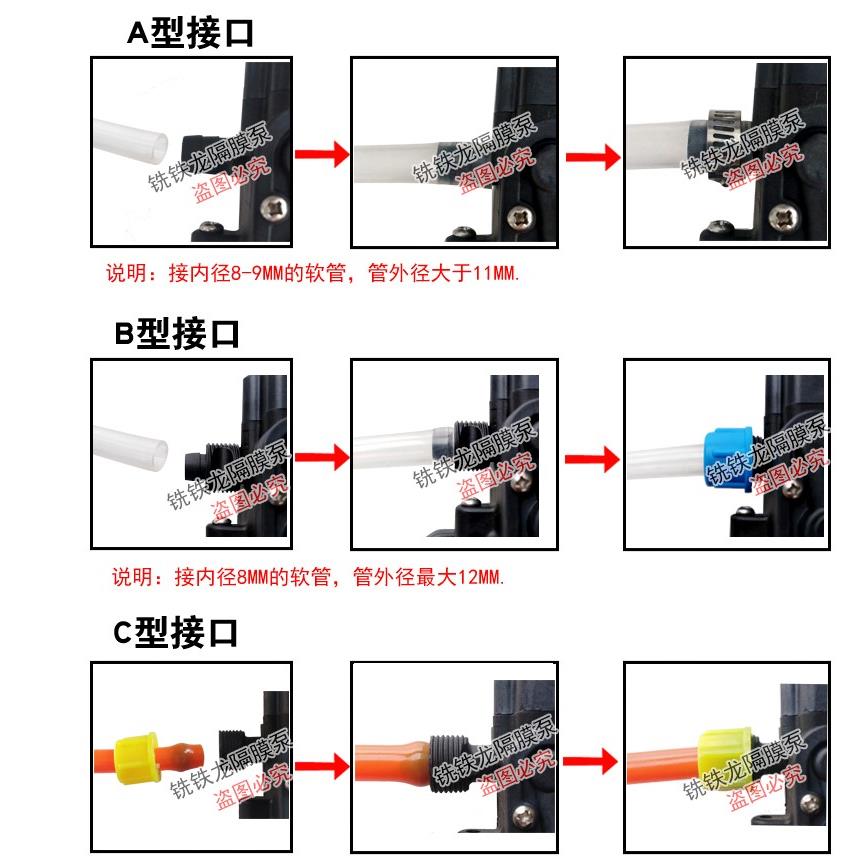 A型接口

铣铁龙隔膜泵
盗图必究

铣铁龙隔膜泵
盗图必究

铣铁龙隔膜泵
盗图必究

说明：接内径8-9MM的软管，管外径大于11MM.

B型接口

铣铁龙隔膜泵
盗图必究

铣铁龙隔膜泵
盗图必究

铣铁龙隔膜泵
盗图必究

说明：接内径8MM的软管，管外径最大12MM.

C型接口

铣铁龙隔膜泵
盗图必究

铣铁龙隔膜泵
盗图必究

铣铁龙隔膜泵
盗图必究