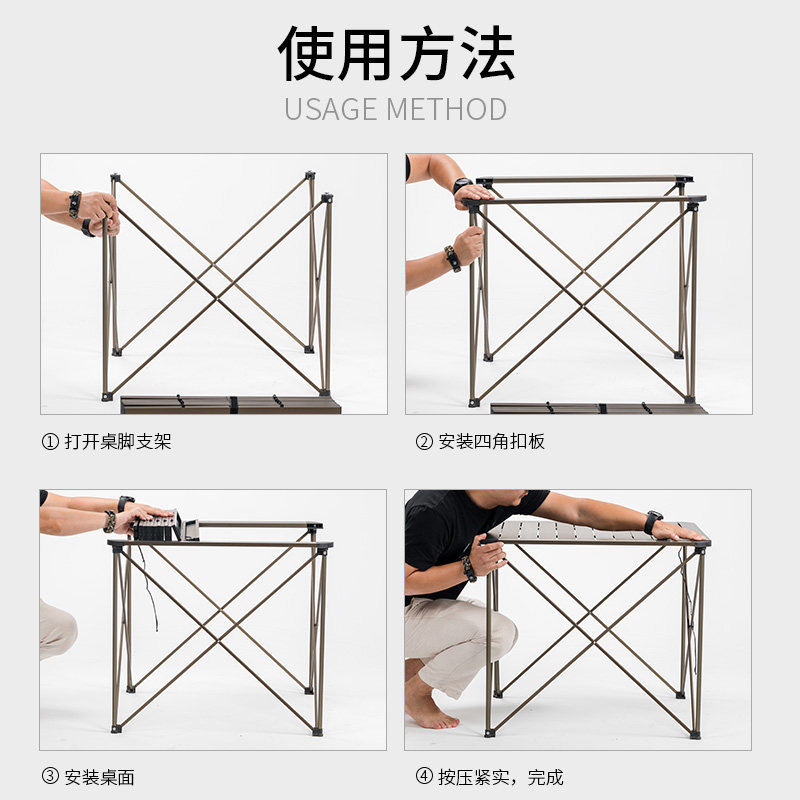 使用方法
USAGE METHOD

① 打开桌脚支架

② 安装四角扣板

③ 安装桌面

④ 按压紧实，完成