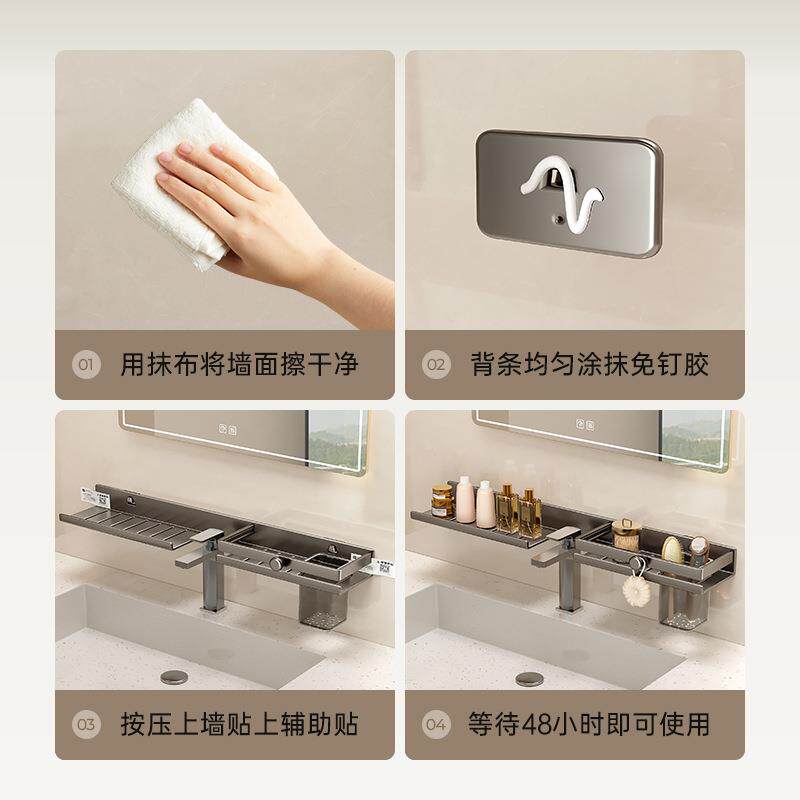 01 用抹布将墙面擦干净

02 背条均匀涂抹免钉胶

03 按压上墙贴上辅助贴

04 等待48小时即可使用