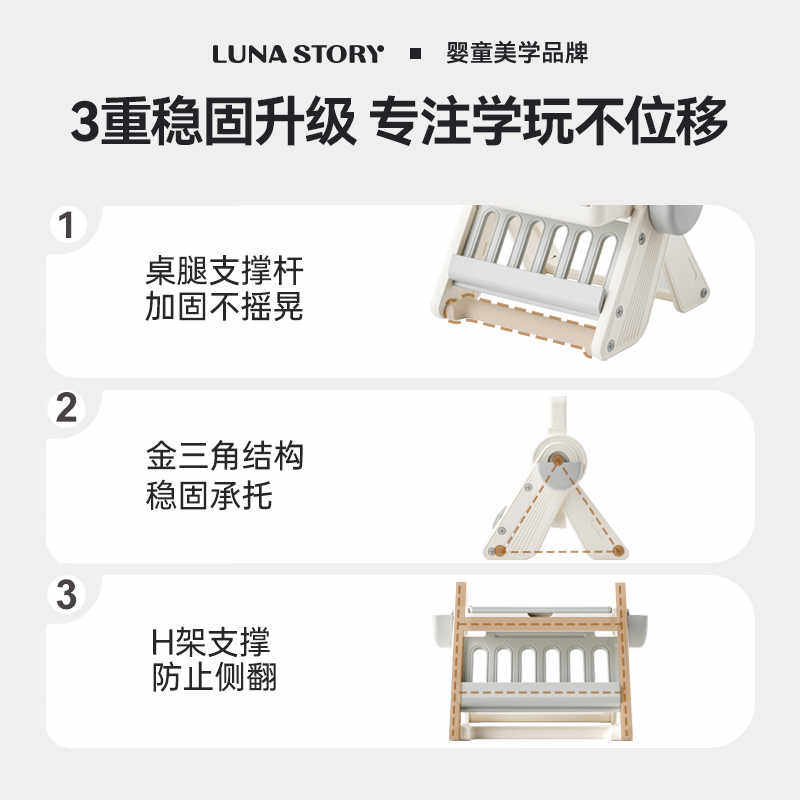 LUNA STORY ▪ 婴童美学品牌

3重稳固升级 专注学玩不位移

1

桌腿支撑杆
加固不摇晃

2

金三角结构
稳固承托

3

H架支撑
防止侧翻