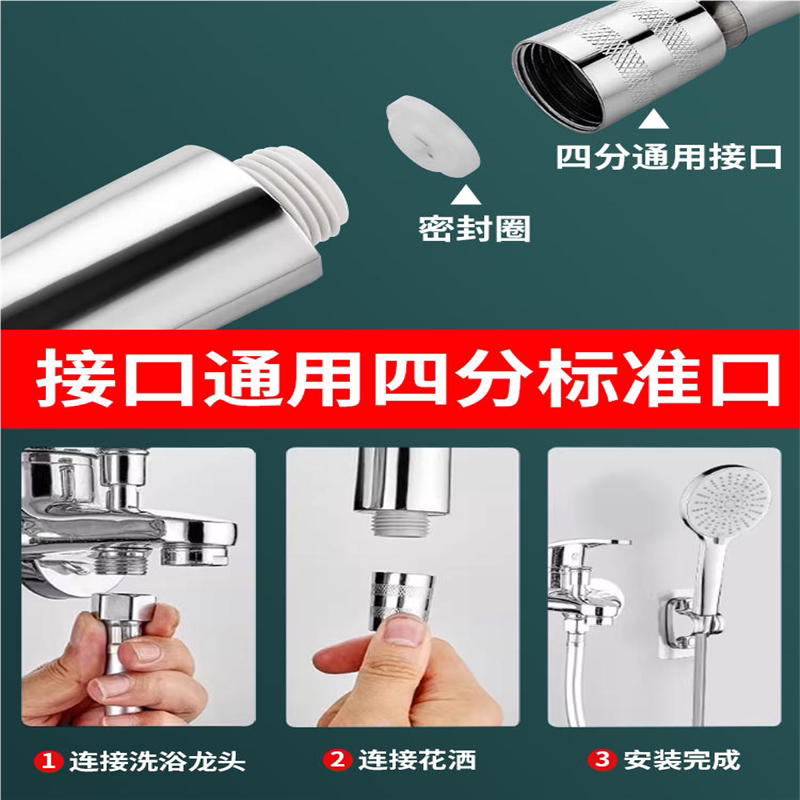 四分通用接口

密封圈

接口通用四分标准口

1 连接洗浴龙头

2 连接花洒

3 安装完成