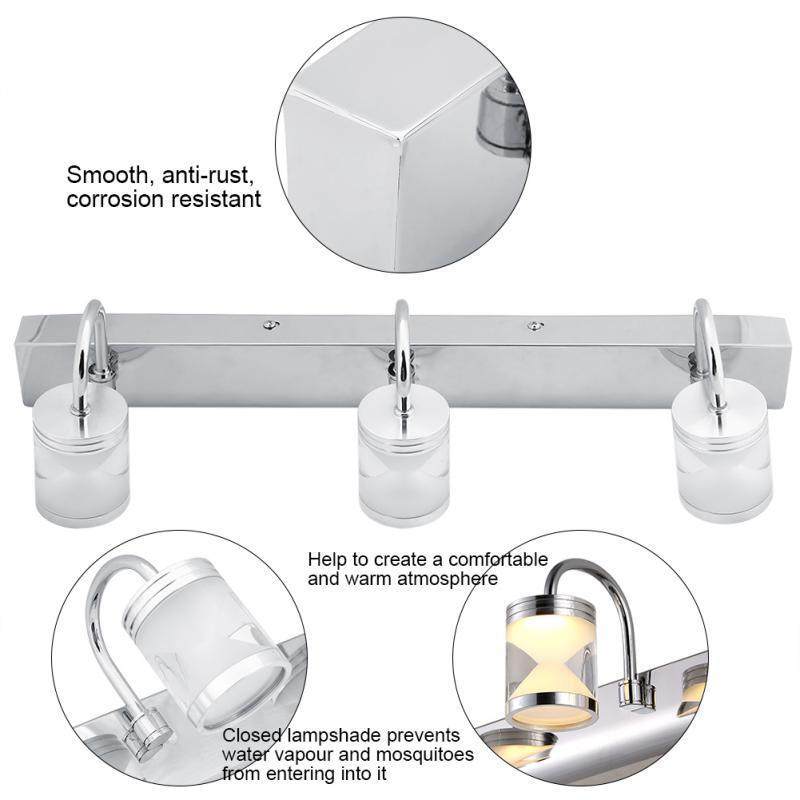 Smooth, anti-rust, corrosion resistant

Help to create a comfortable and warm atmosphere

Closed lampshade prevents water vapour and mosquitoes from entering into it