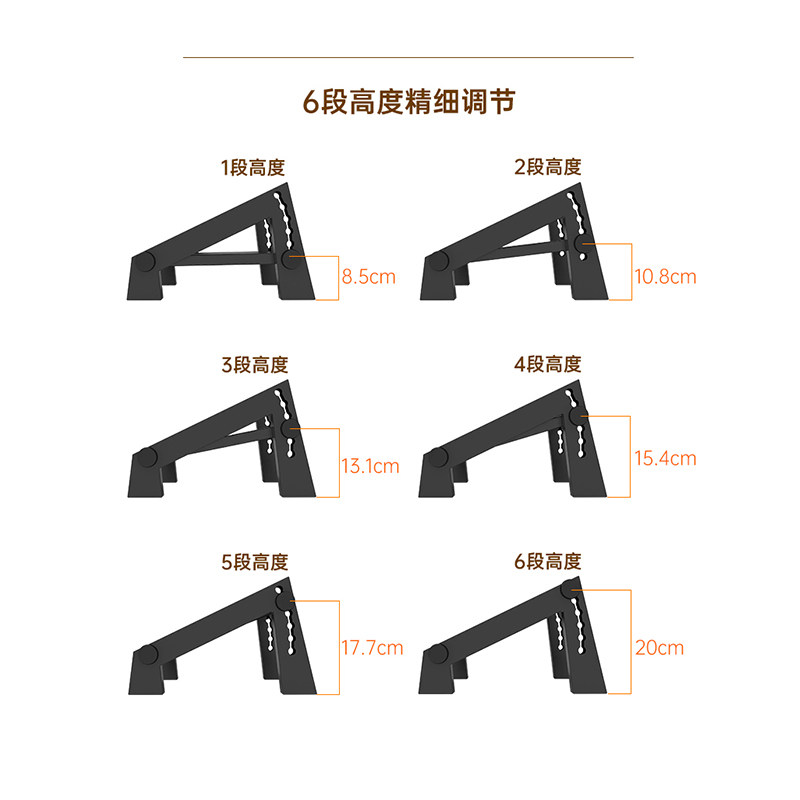 6段高度精细调节

1段高度

8.5cm

2段高度

10.8cm

3段高度

13.1cm

4段高度

15.4cm

5段高度

17.7cm

6段高度

20cm