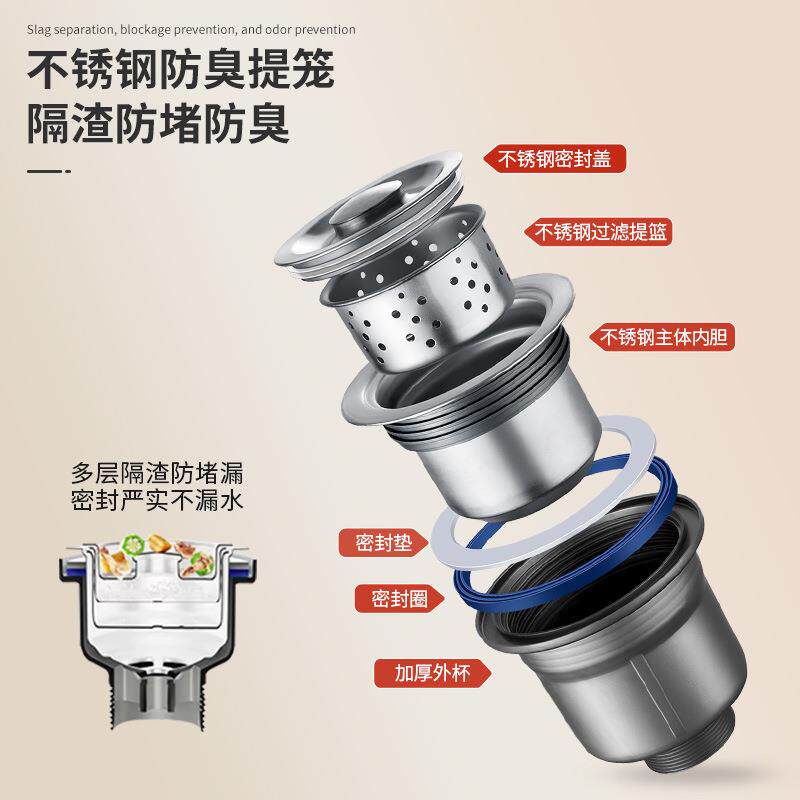 Slag separation, blockage prevention, and odor prevention

不锈钢防臭提笼
隔渣防堵防臭

不锈钢密封盖

不锈钢过滤提篮

不锈钢主体内胆

多层隔渣防堵漏
密封严实不漏水

密封垫

密封圈

加厚外杯