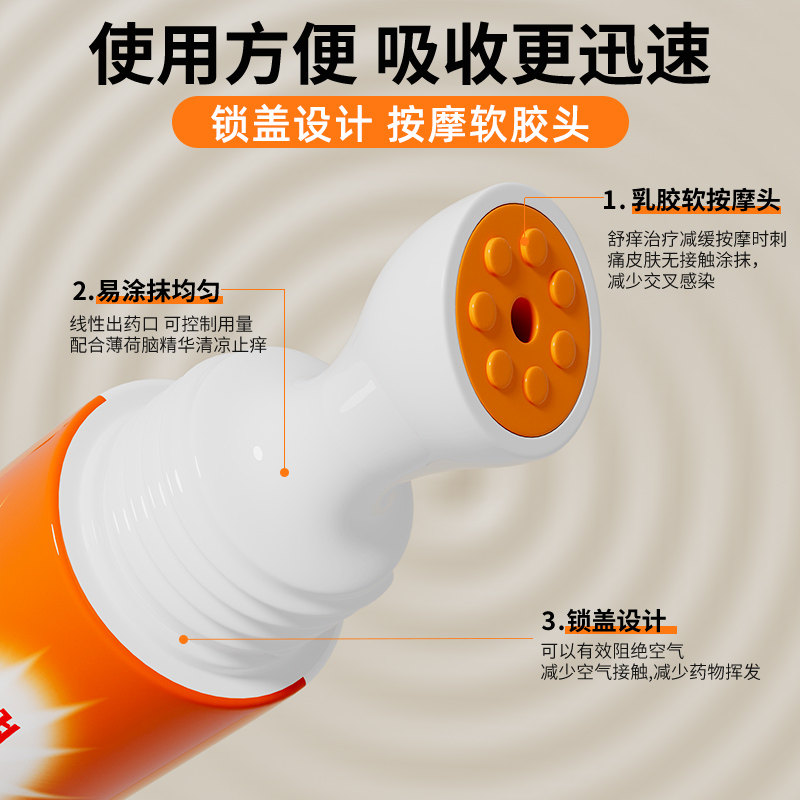 使用方便 吸收更迅速

锁盖设计 按摩软胶头

1. 乳胶软按摩头

舒痒治疗减缓按摩时刺痛皮肤无接触涂抹，减少交叉感染

2.易涂抹均匀

线性出药口 可控制用量
配合薄荷脑精华清凉止痒

3.锁盖设计

可以有效阻绝空气
减少空气接触,减少药物挥发