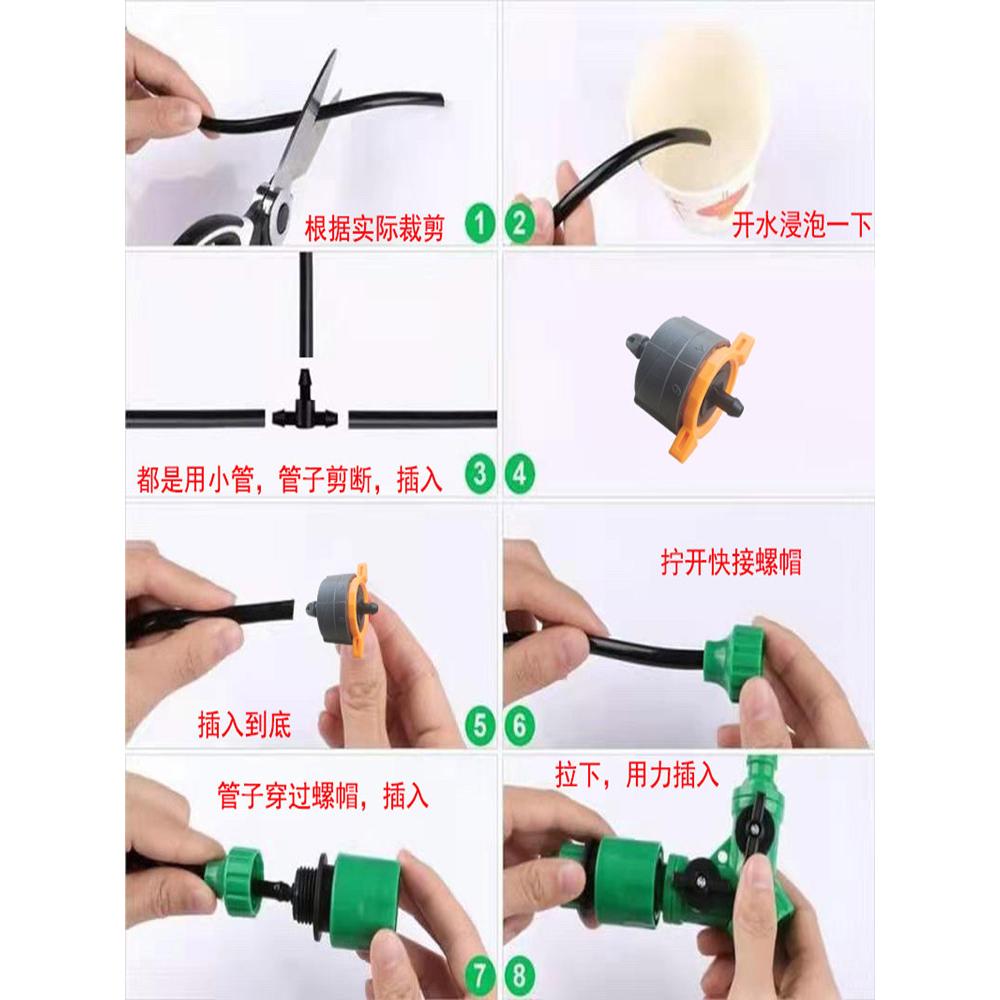 根据实际裁剪 1

2 开水浸泡一下

都是用小管，管子剪断，插入 3

4

插入到底 5

6 拧开快接螺帽

管子穿过螺帽，插入 7

8 拉下，用力插入