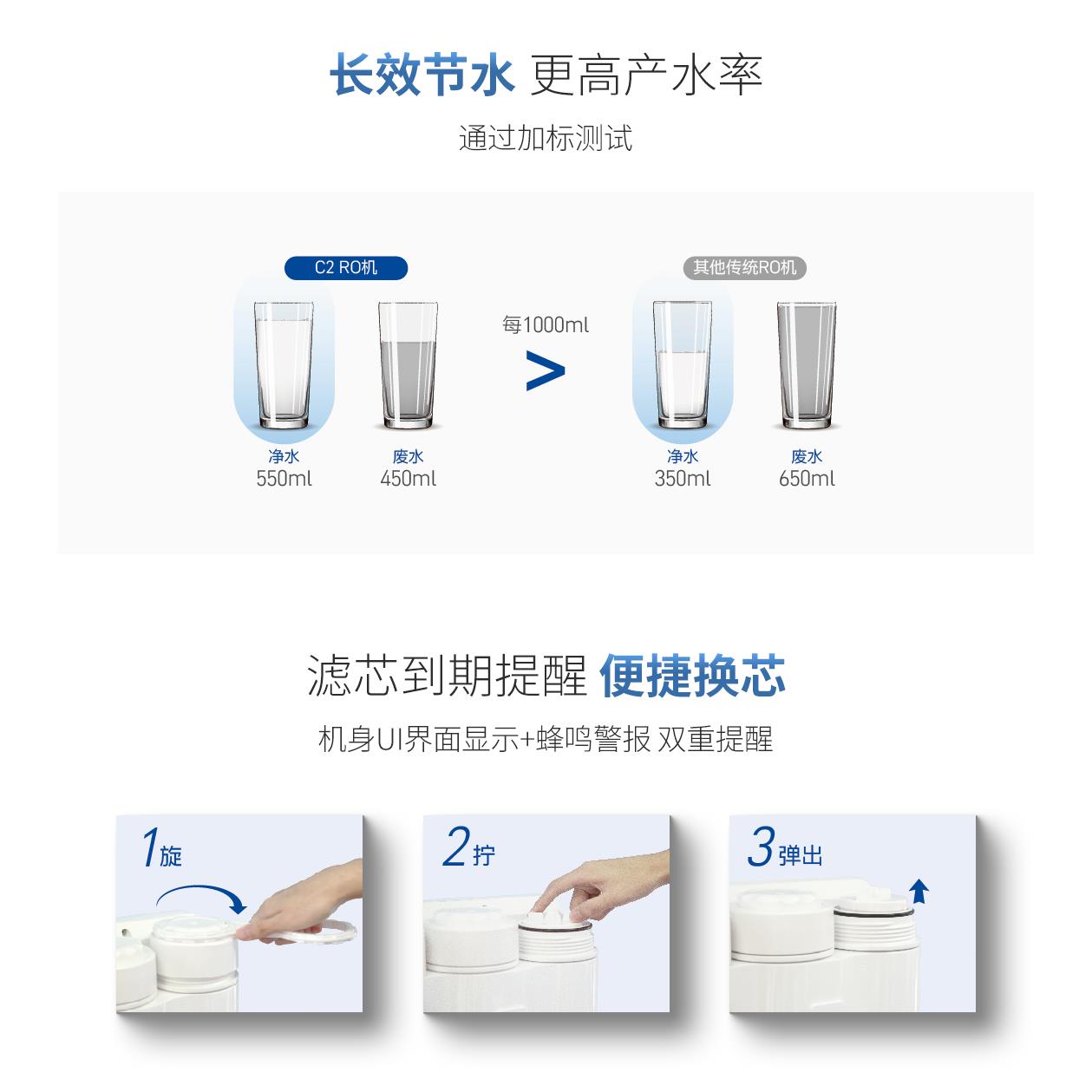 长效节水 更高产水率

通过加标测试

C2 RO机

净水
550ml

废水
450ml

每1000ml

>

其他传统RO机

净水
350ml

废水
650ml

滤芯到期提醒 便捷换芯

机身UI界面显示+蜂鸣警报 双重提醒

1旋

2拧

3弹出