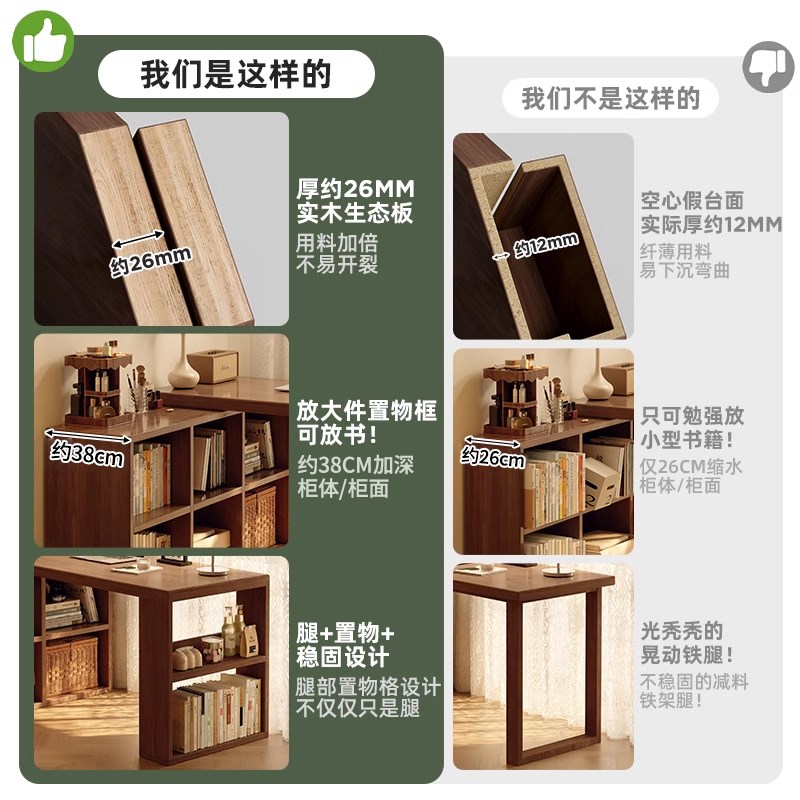 我们是这样的

约26mm

厚约26MM
实木生态板
用料加倍
不易开裂

约38cm

放大件置物框
可放书！
约38CM加深
柜体/柜面

腿+置物+
稳固设计
腿部置物格设计
不仅仅只是腿

我们不是这样的

约12mm

空心假台面
实际厚约12MM
纤薄用料
易下沉弯曲

约26cm

只可勉强放
小型书籍！
仅26CM缩水
柜体/柜面

光秃秃的
晃动铁腿！
不稳固的减料
铁架腿！