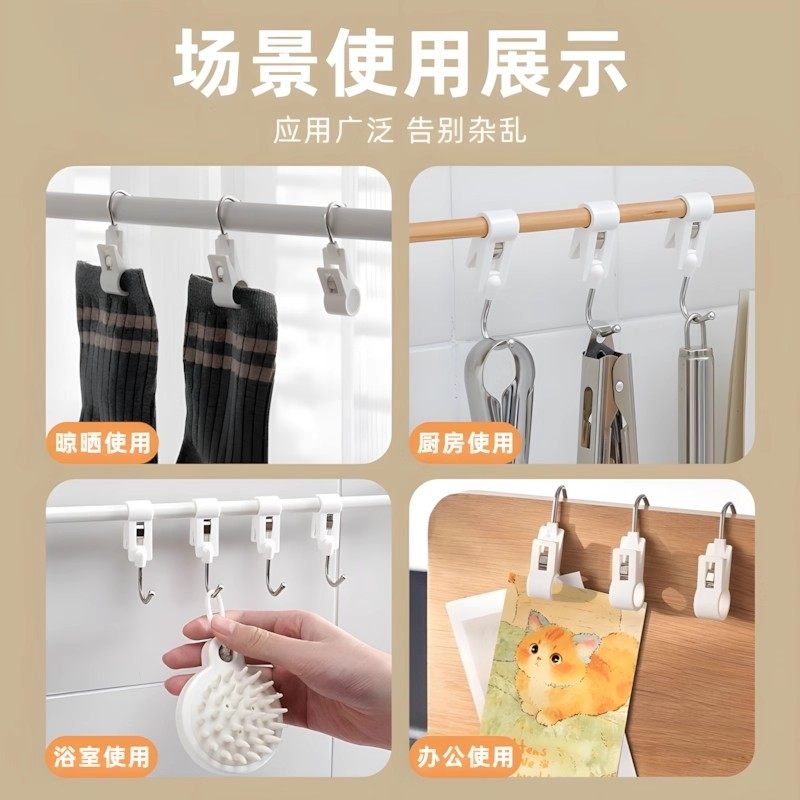 场景使用展示

应用广泛 告别杂乱

晾晒使用

厨房使用

浴室使用

办公使用