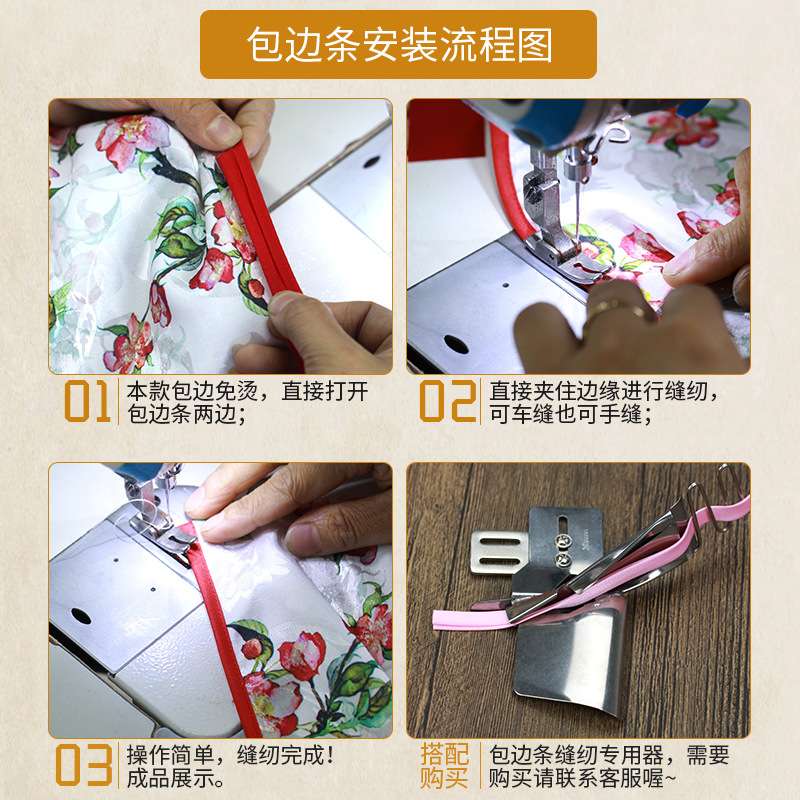 包边条安装流程图

01 本款包边免烫，直接打开包边条两边；

02 直接夹住边缘进行缝纫，可车缝也可手缝；

03 操作简单，缝纫完成！成品展示。

搭配购买 包边条缝纫专用器，需要购买请联系客服喔~