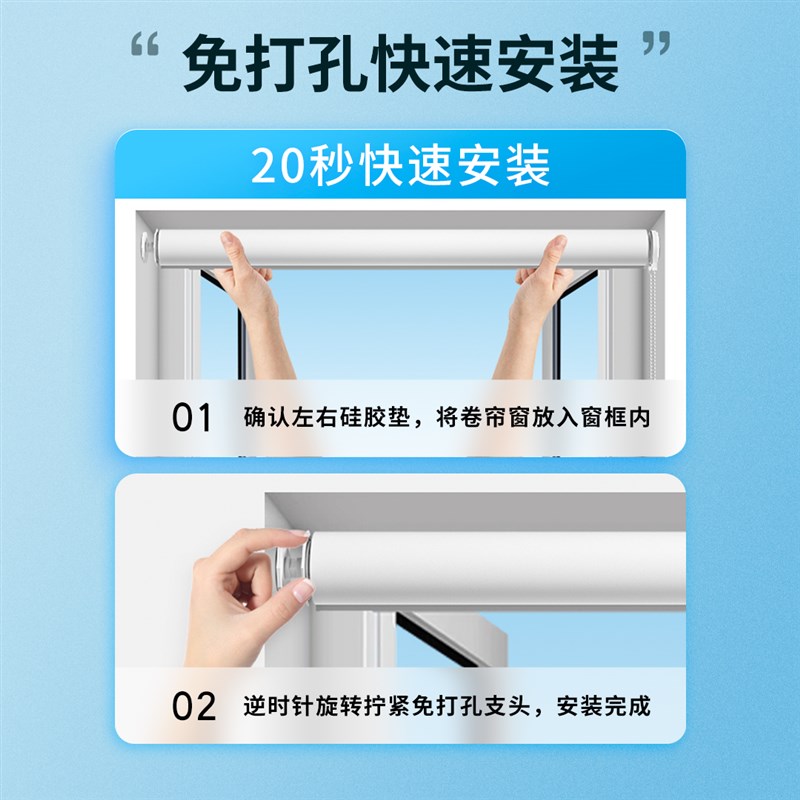 “ 免打孔快速安装 ”

20秒快速安装

01 确认左右硅胶垫，将卷帘窗放入窗框内

02 逆时针旋转拧紧免打孔支头，安装完成