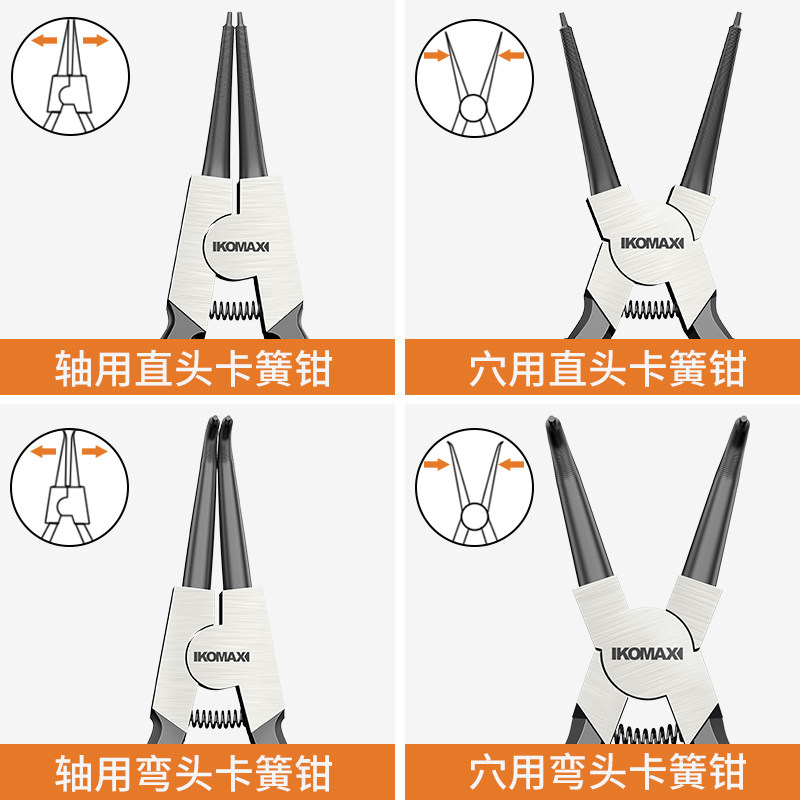 IKOMAX
轴用直头卡簧钳

IKOMAX
穴用直头卡簧钳

IKOMAX
轴用弯头卡簧钳

IKOMAX
穴用弯头卡簧钳