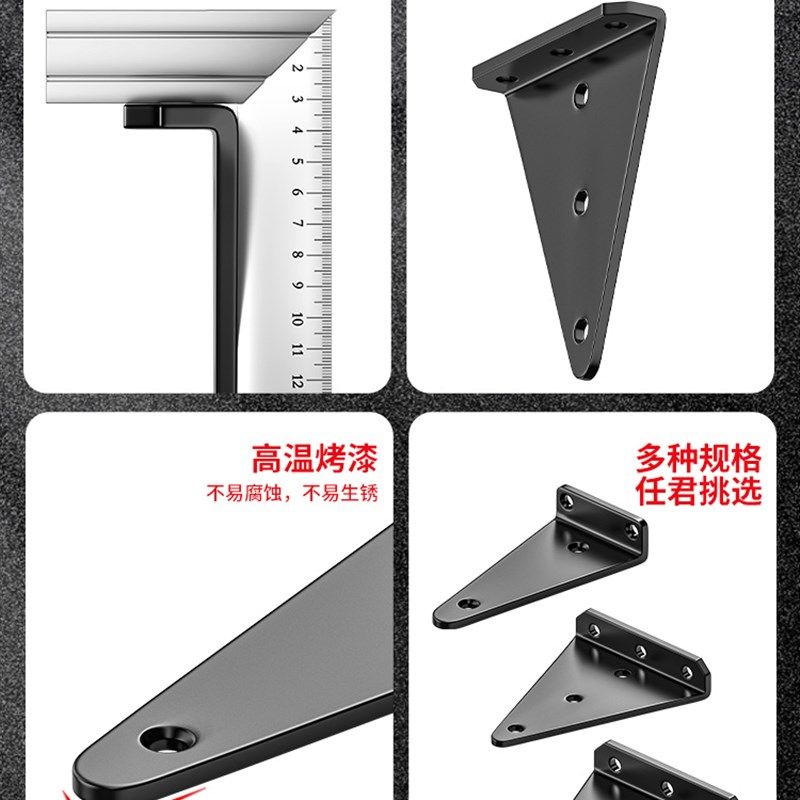 2
3
4
5
6
7
8
9
10
11
12

高温烤漆
不易腐蚀，不易生锈

多种规格
任君挑选