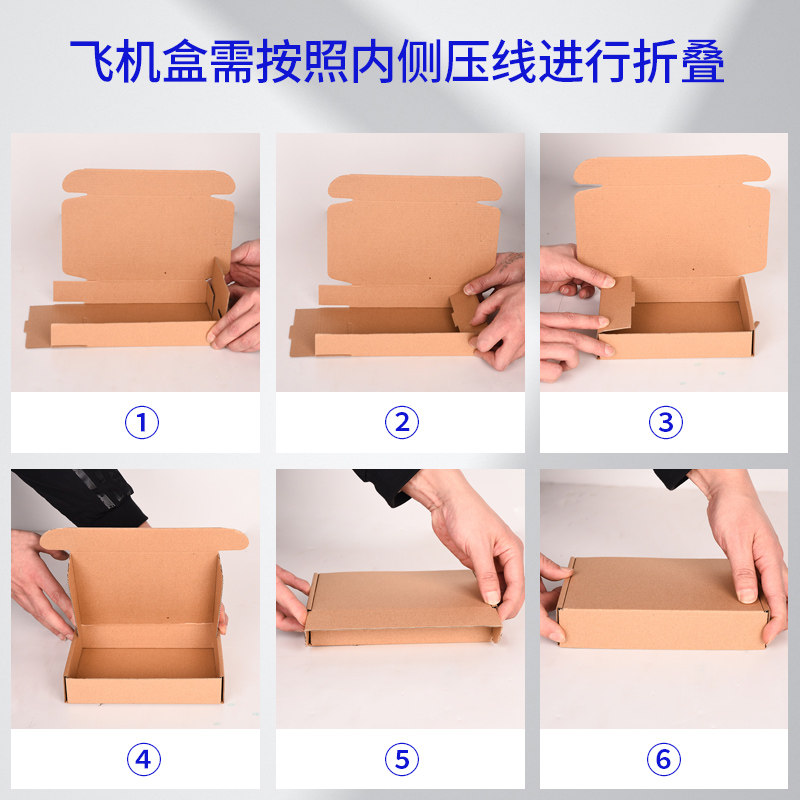 飞机盒需按照内侧压线进行折叠

①

②

③

④

⑤

⑥