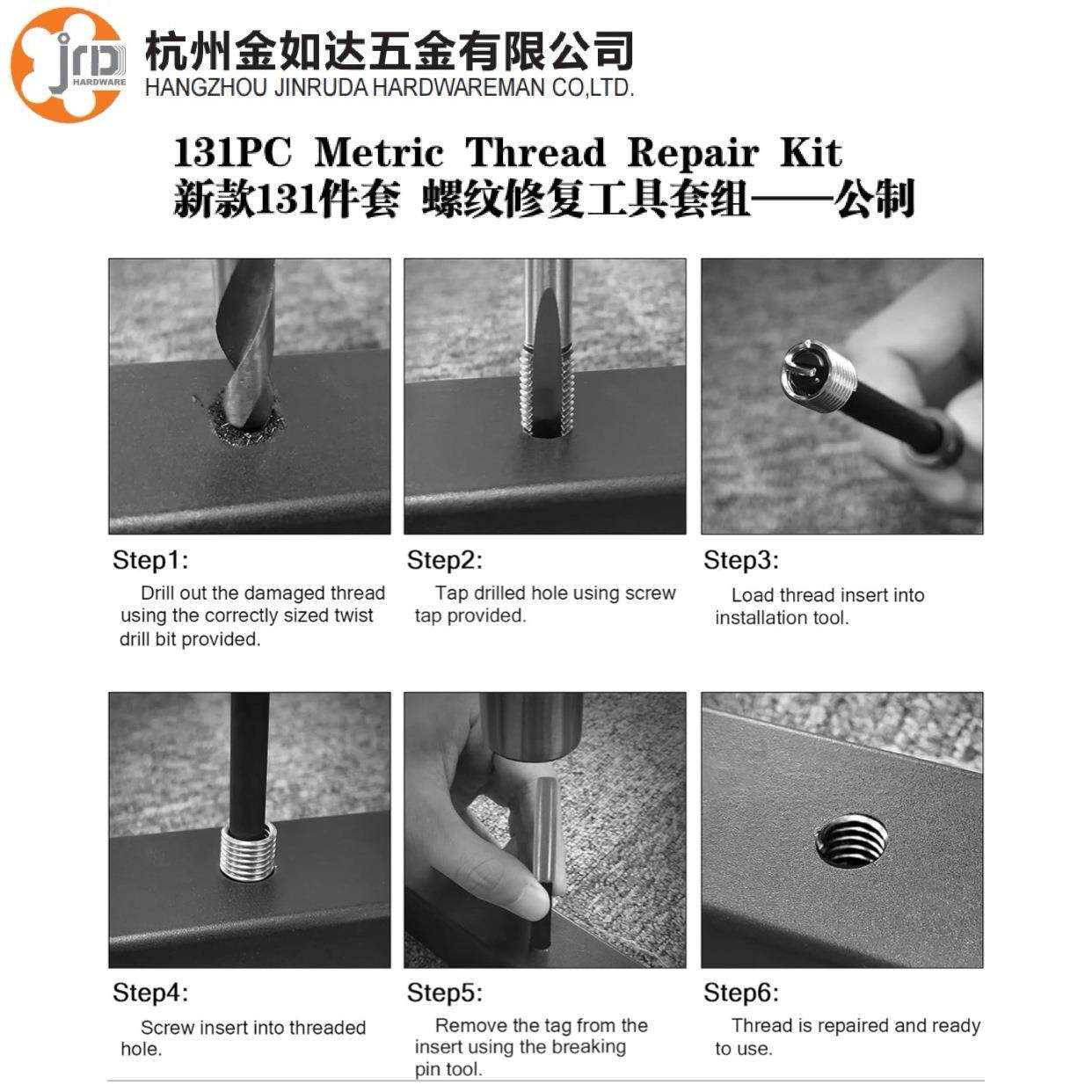 jrd HARDWARE

杭州金如达五金有限公司
HANGZHOU JINRUDA HARDWAREMAN CO,LTD.

131PC Metric Thread Repair Kit
新款131件套 螺纹修复工具套组——公制

Step1:
Drill out the damaged thread using the correctly sized twist drill bit provided.

Step2:
Tap drilled hole using screw tap provided.

Step3:
Load thread insert into installation tool.

Step4:
Screw insert into threaded hole.

Step5:
Remove the tag from the insert using the breaking pin tool.

Step6:
Thread is repaired and ready to use.