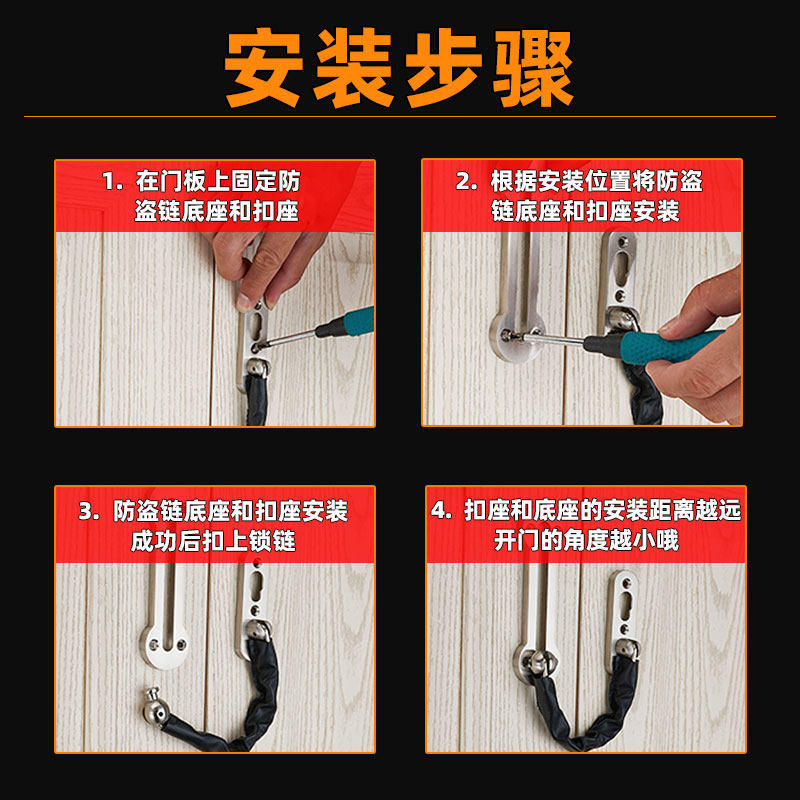 安装步骤

1. 在门板上固定防盗链底座和扣座

2. 根据安装位置将防盗链底座和扣座安装

3. 防盗链底座和扣座安装成功后扣上锁链

4. 扣座和底座的安装距离越远开门的角度越小哦