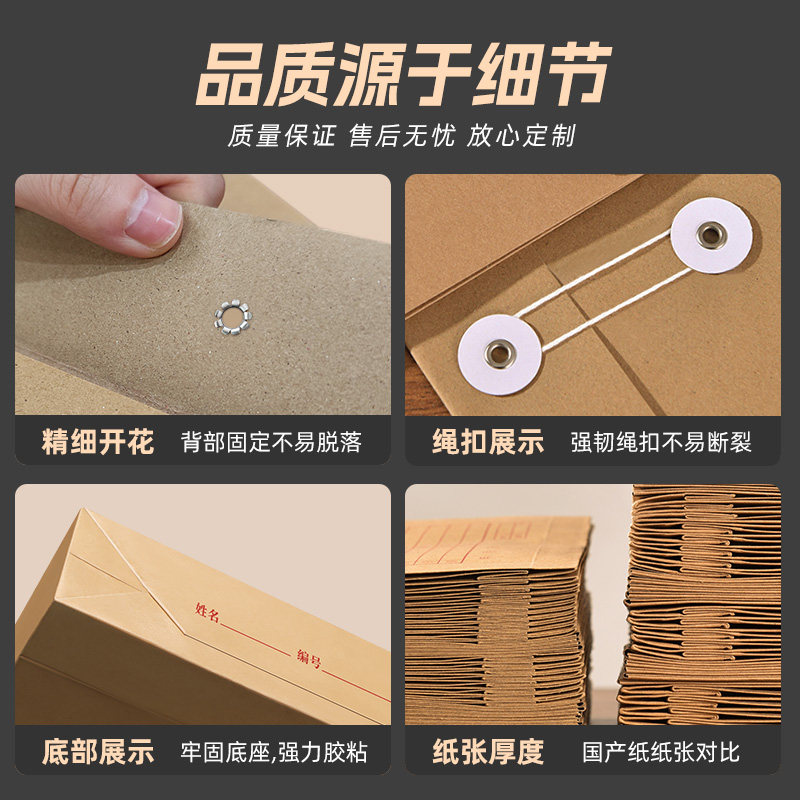 品质源于细节
质量保证 售后无忧 放心定制

精细开花 背部固定不易脱落

绳扣展示 强韧绳扣不易断裂

姓名
编号

底部展示 牢固底座,强力胶粘

纸张厚度 国产纸纸张对比