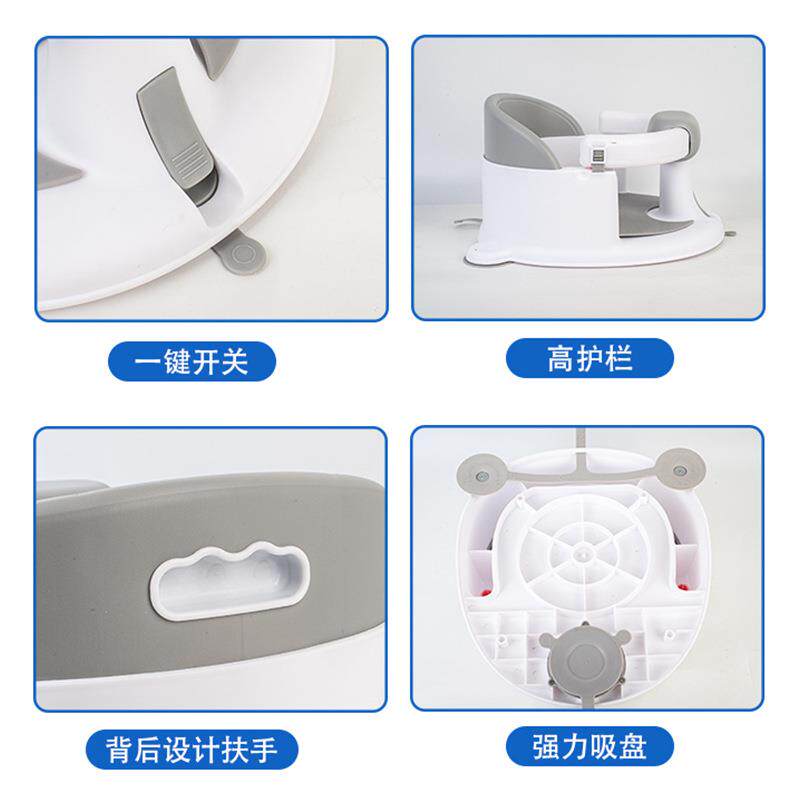 一键开关

高护栏

背后设计扶手

强力吸盘