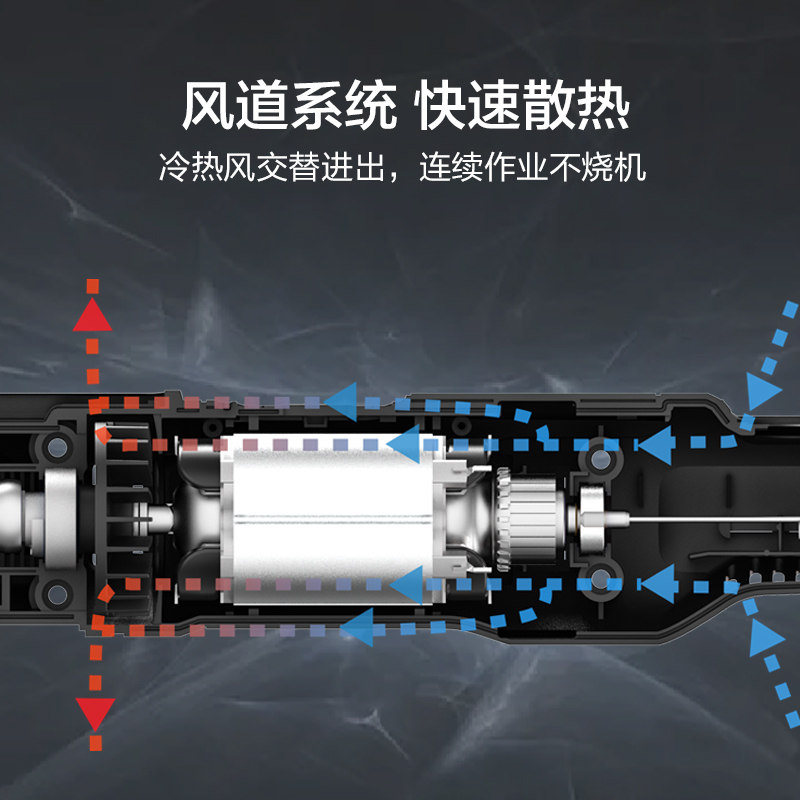 风道系统 快速散热

冷热风交替进出，连续作业不烧机