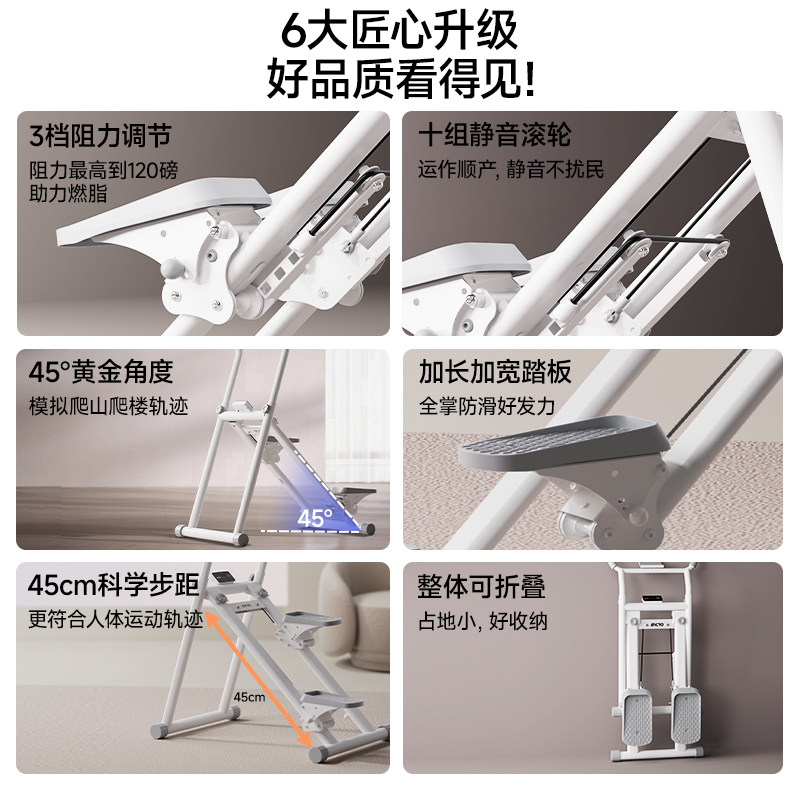 6大匠心升级
好品质看得见!

3档阻力调节
阻力最高到120磅
助力燃脂

十组静音滚轮
运作顺产, 静音不扰民

45°黄金角度
模拟爬山爬楼轨迹

45°

加长加宽踏板
全掌防滑好发力

45cm科学步距
更符合人体运动轨迹

45cm

整体可折叠
占地小, 好收纳