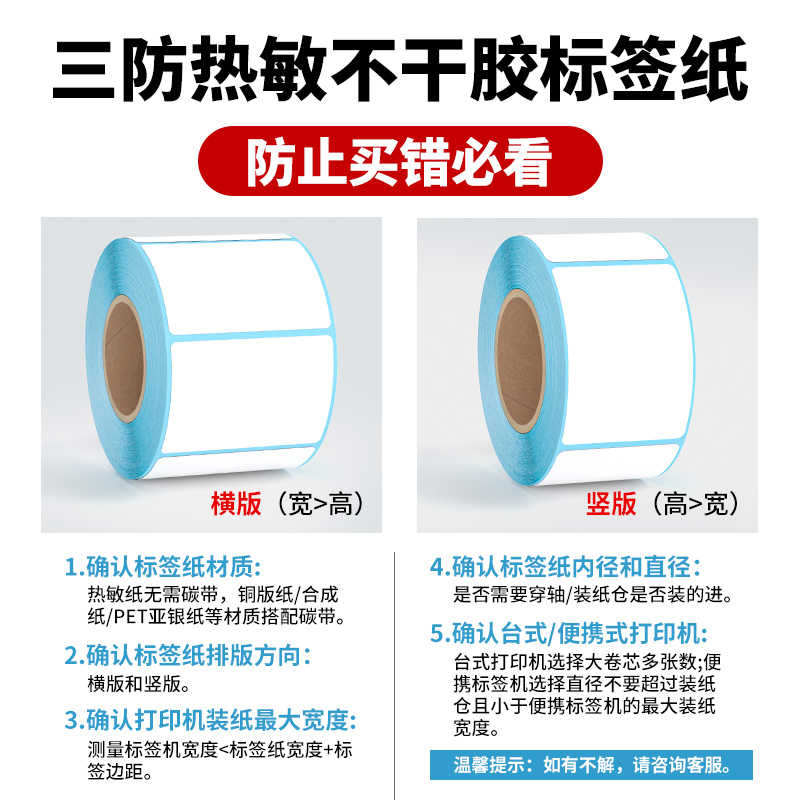 三防热敏不干胶标签纸

防止买错必看

横版（宽>高）

竖版（高>宽）

1.确认标签纸材质:
热敏纸无需碳带，铜版纸/合成纸/PET亚银纸等材质搭配碳带。

2.确认标签纸排版方向:
横版和竖版。

3.确认打印机装纸最大宽度:
测量标签机宽度<标签纸宽度+标签边距。

4.确认标签纸内径和直径:
是否需要穿轴/装纸仓是否装的进。

5.确认台式/便携式打印机:
台式打印机选择大卷芯多张数;便携标签机选择直径不要超过装纸仓且小于便携标签机的最大装纸宽度。

温馨提示：如有不解，请咨询客服。