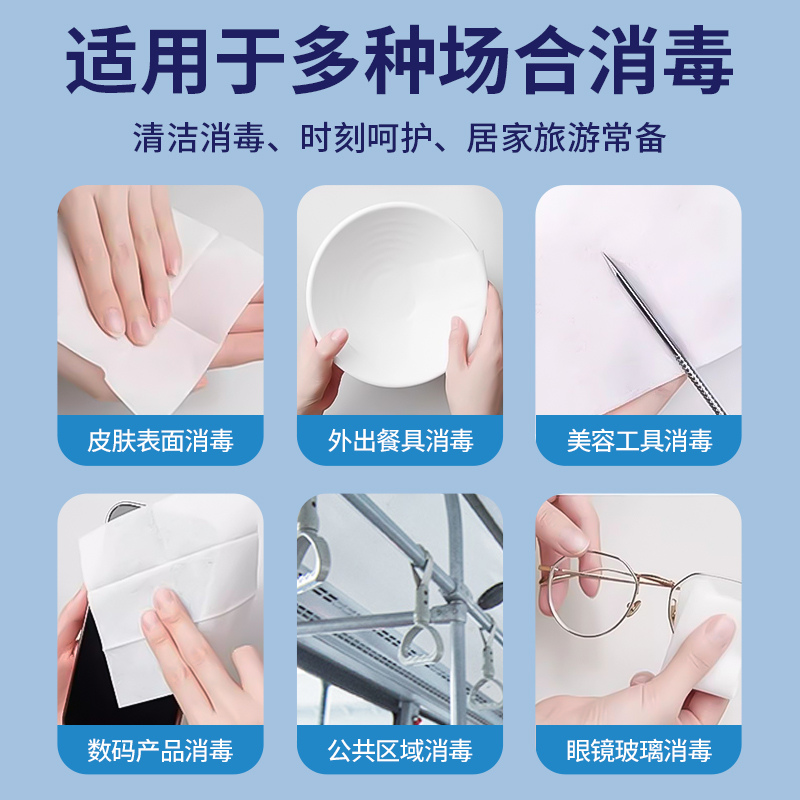 适用于多种场合消毒

清洁消毒、时刻呵护、居家旅游常备

皮肤表面消毒

外出餐具消毒

美容工具消毒

数码产品消毒

公共区域消毒

眼镜玻璃消毒