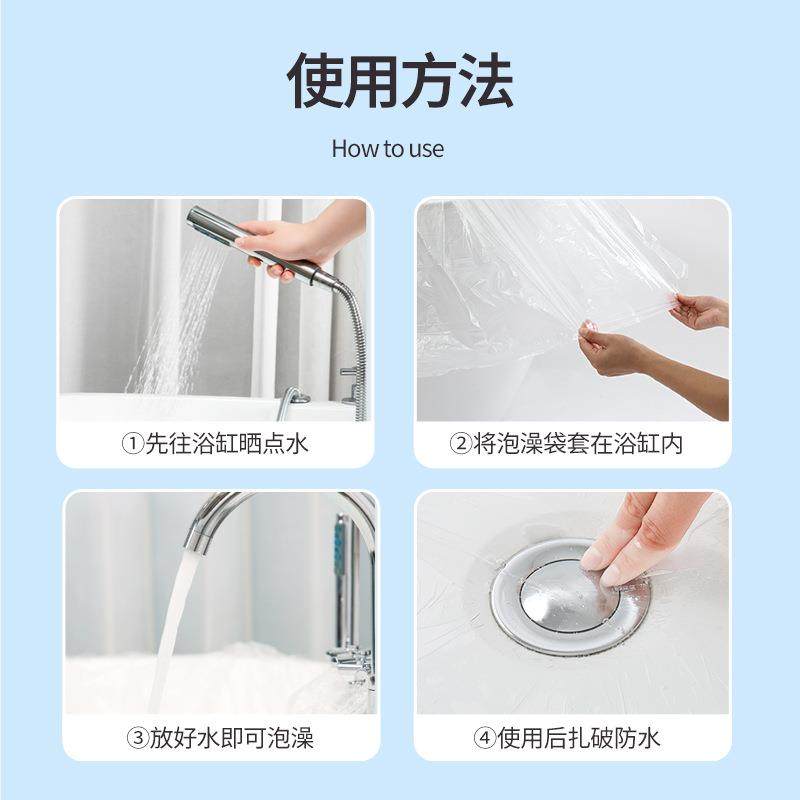 使用方法

How to use

①先往浴缸晒点水

②将泡澡袋套在浴缸内

③放好水即可泡澡

④使用后扎破防水