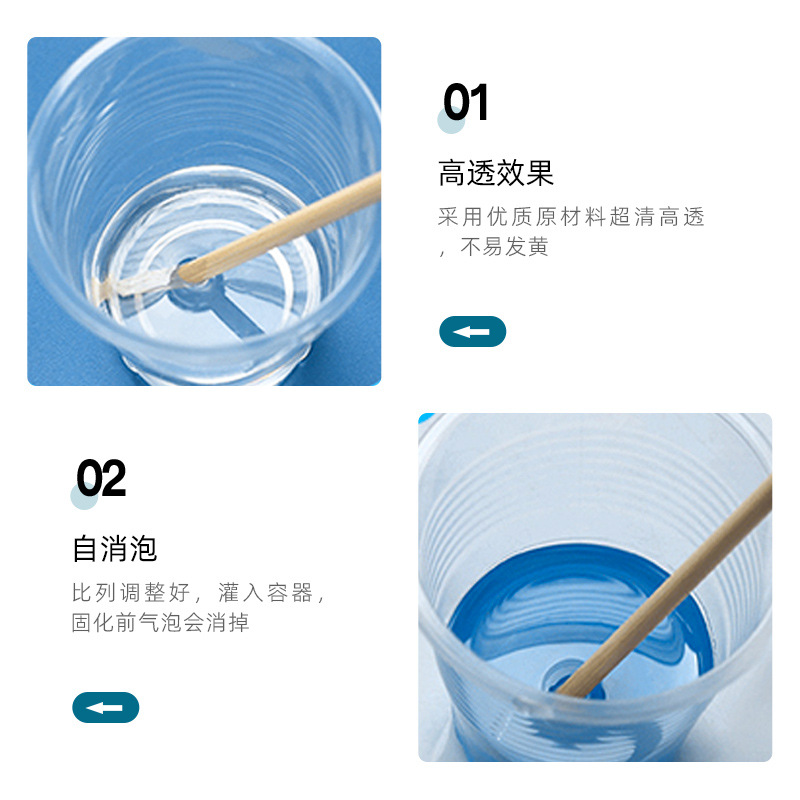 01

高透效果

采用优质原材料超清高透，不易发黄

02

自消泡

比列调整好，灌入容器，固化前气泡会消掉