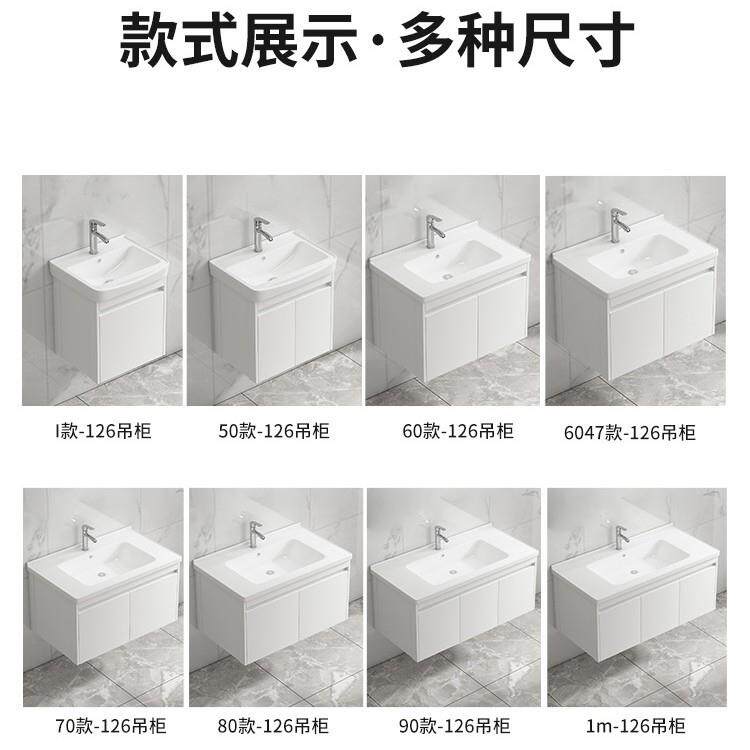 款式展示·多种尺寸

I款-126吊柜

50款-126吊柜

60款-126吊柜

6047款-126吊柜

70款-126吊柜

80款-126吊柜

90款-126吊柜

1m-126吊柜