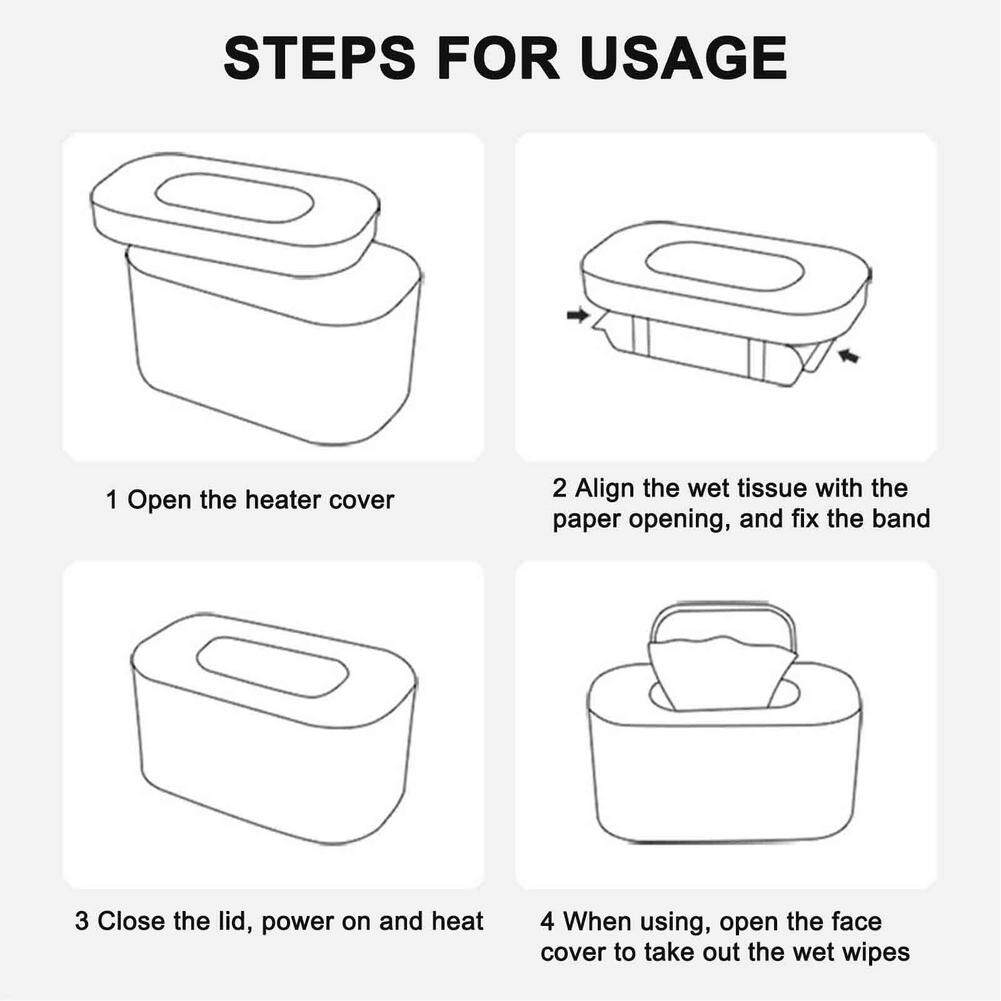 STEPS FOR USAGE

1 Open the heater cover

2 Align the wet tissue with the paper opening, and fix the band

3 Close the lid, power on and heat

4 When using, open the face cover to take out the wet wipes