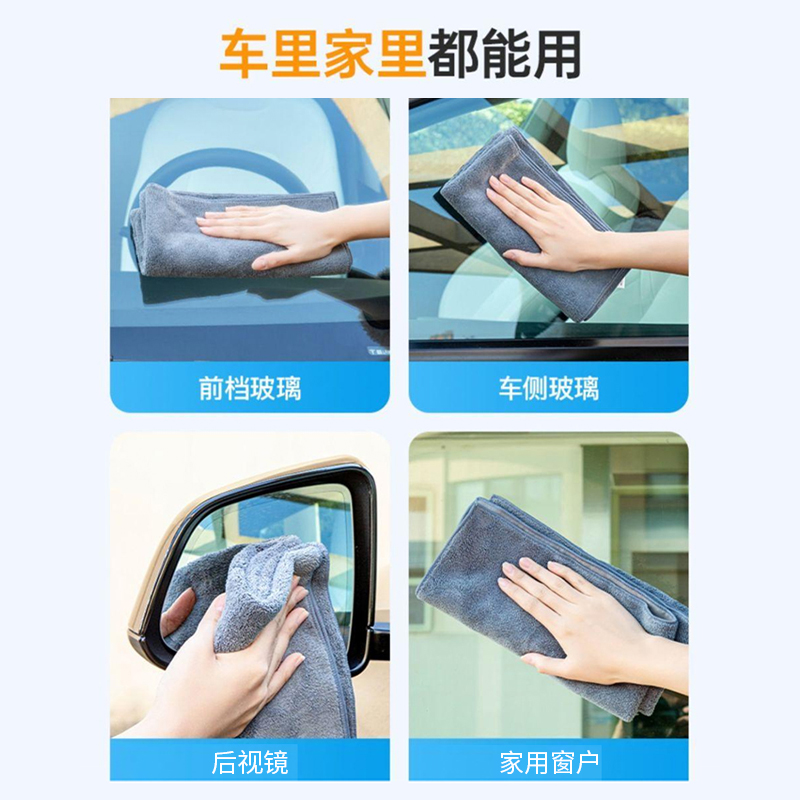 车里家里都能用

前档玻璃

车侧玻璃

后视镜

家用窗户