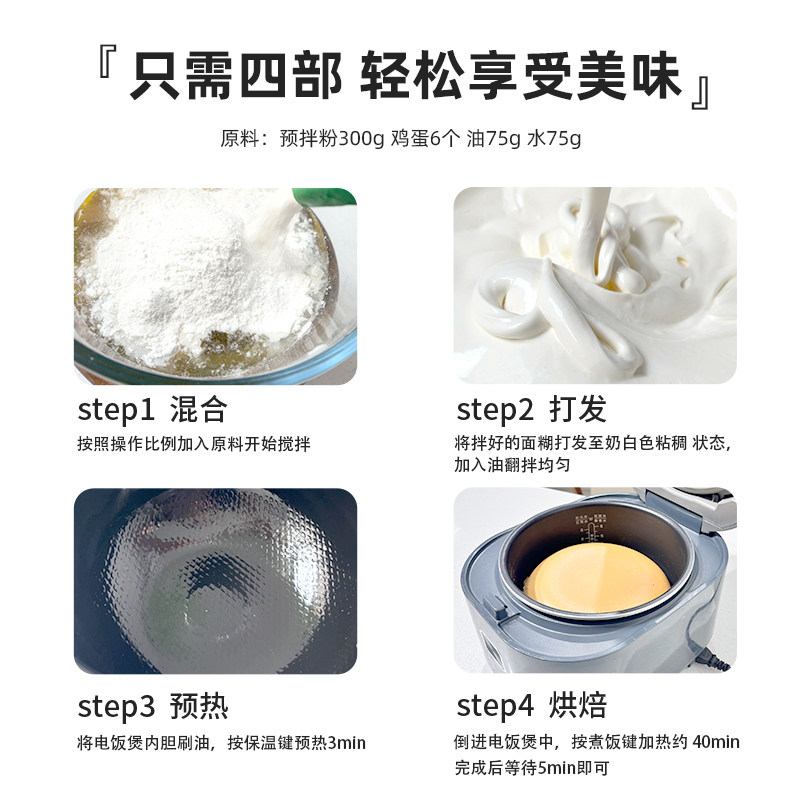 『只需四部 轻松享受美味』

原料：预拌粉300g 鸡蛋6个 油75g 水75g

step1 混合

按照操作比例加入原料开始搅拌

step2 打发

将拌好的面糊打发至奶白色粘稠 状态，加入油翻拌均匀

step3 预热

将电饭煲内胆刷油，按保温键预热3min

step4 烘焙

倒进电饭煲中，按煮饭键加热约 40min 完成后等待5min即可