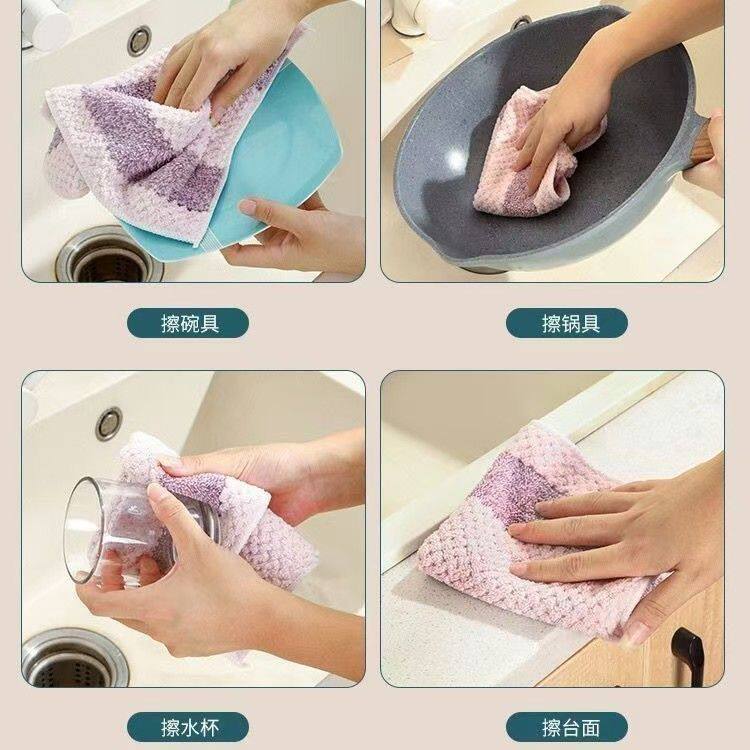 擦碗具

擦锅具

擦水杯

擦台面