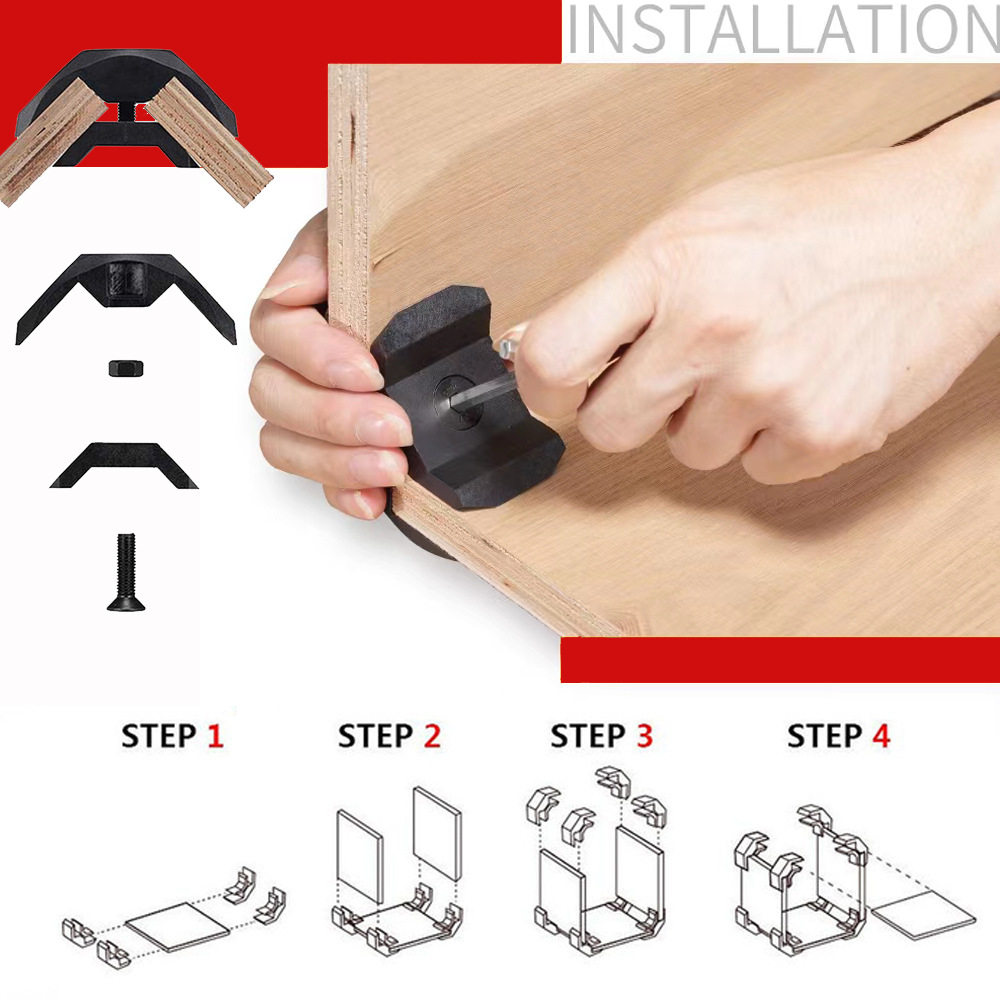 INSTALLATION

STEP 1

STEP 2

STEP 3

STEP 4