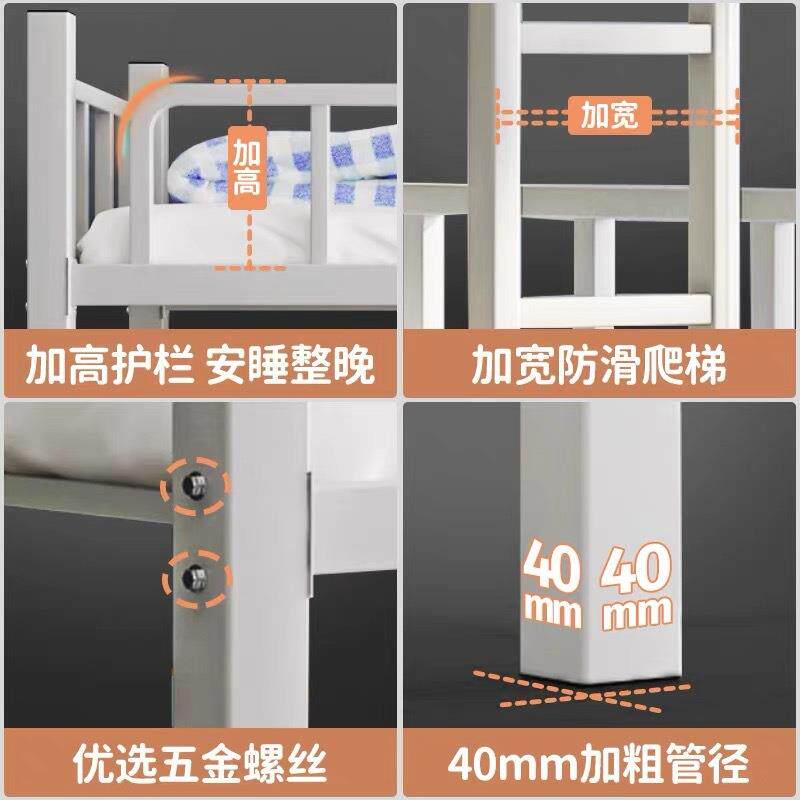 加高

加高护栏 安睡整晚

加宽

加宽防滑爬梯

优选五金螺丝

40 mm 40 mm

40mm加粗管径