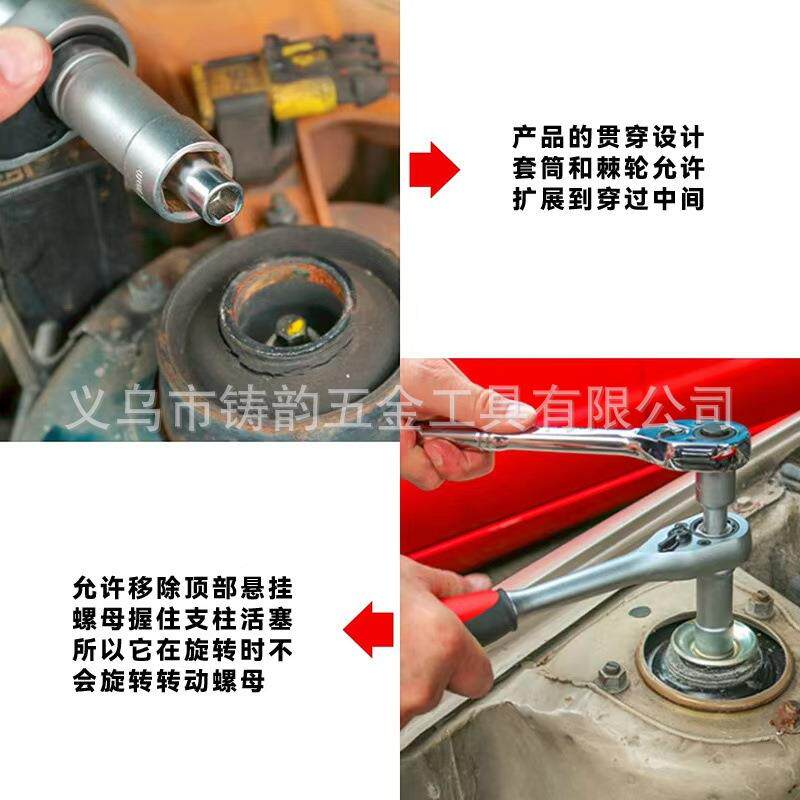 产品的贯穿设计
套筒和棘轮允许
扩展到穿过中间

义乌市铸韵五金工具有限公司

允许移除顶部悬挂
螺母握住支柱活塞
所以它在旋转时不
会旋转转动螺母