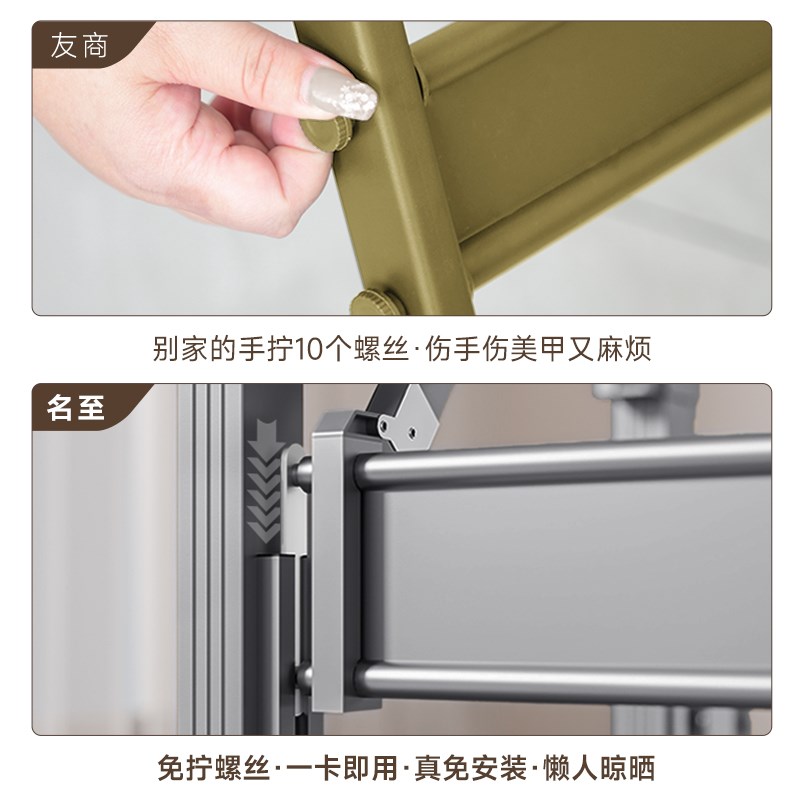 友商

别家的手拧10个螺丝·伤手伤美甲又麻烦

名至

免拧螺丝·一卡即用·真免安装·懒人晾晒