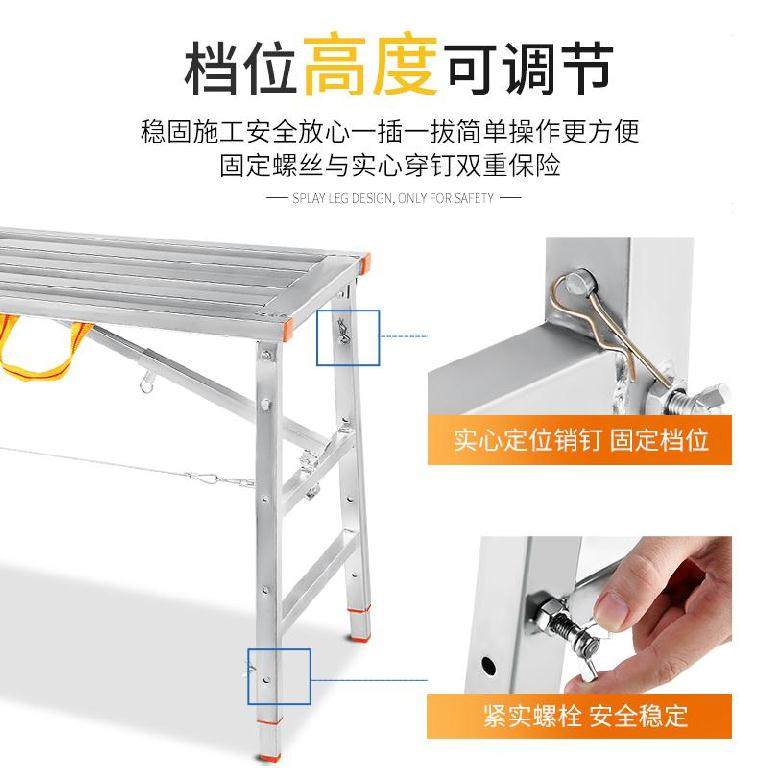 档位高度可调节

稳固施工安全放心一插一拔简单操作更方便
固定螺丝与实心穿钉双重保险

— SPLAY LEG DESIGN, ONLY FOR SAFETY —

实心定位销钉 固定档位

紧实螺栓 安全稳定