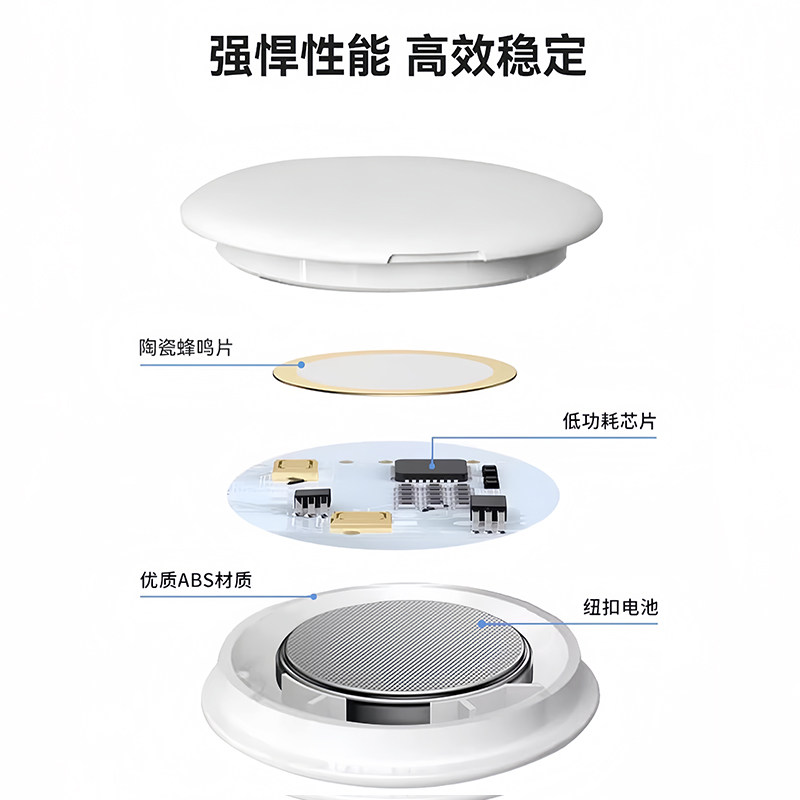 强悍性能 高效稳定

陶瓷蜂鸣片

低功耗芯片

优质ABS材质

纽扣电池