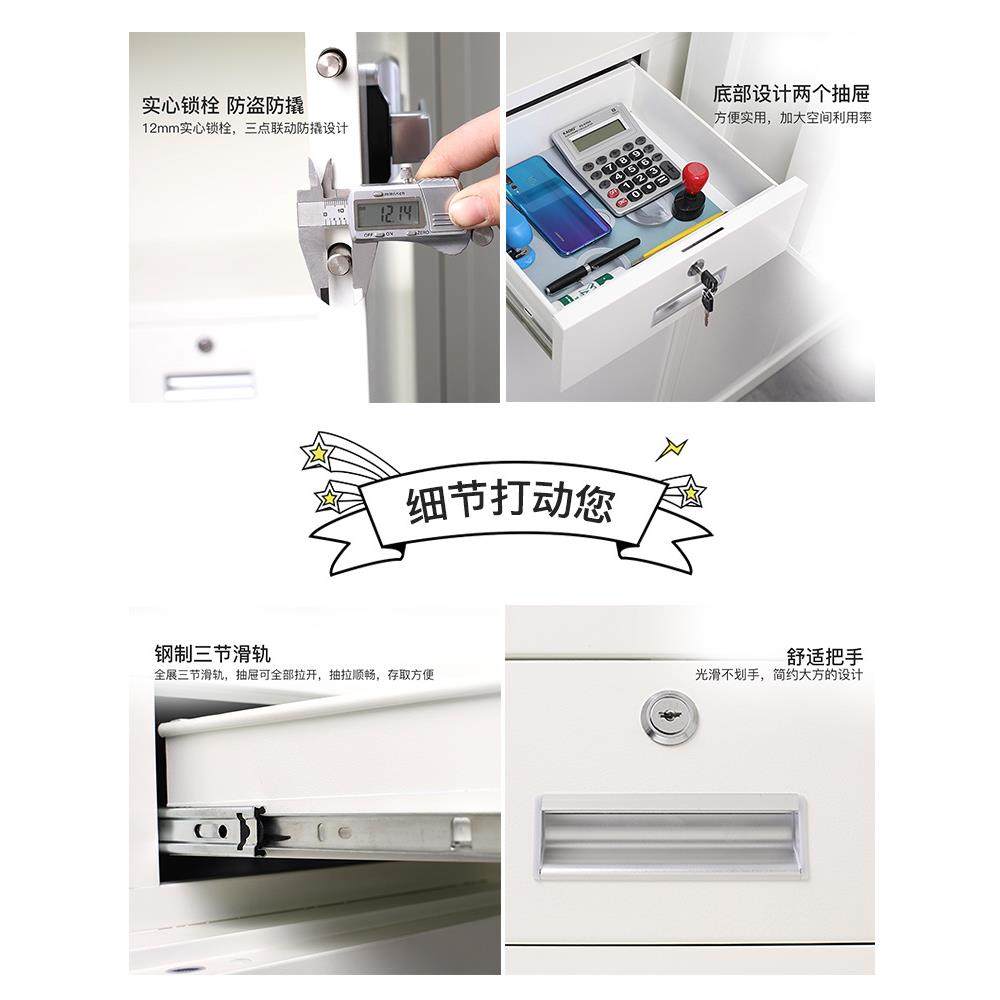 实心锁栓 防盗防撬
12mm实心锁栓，三点联动防撬设计

12.14

底部设计两个抽屉
方便实用，加大空间利用率

细节打动您

钢制三节滑轨
全展三节滑轨，抽屉可全部拉开，抽拉顺畅，存取方便

舒适把手
光滑不划手，简约大方的设计