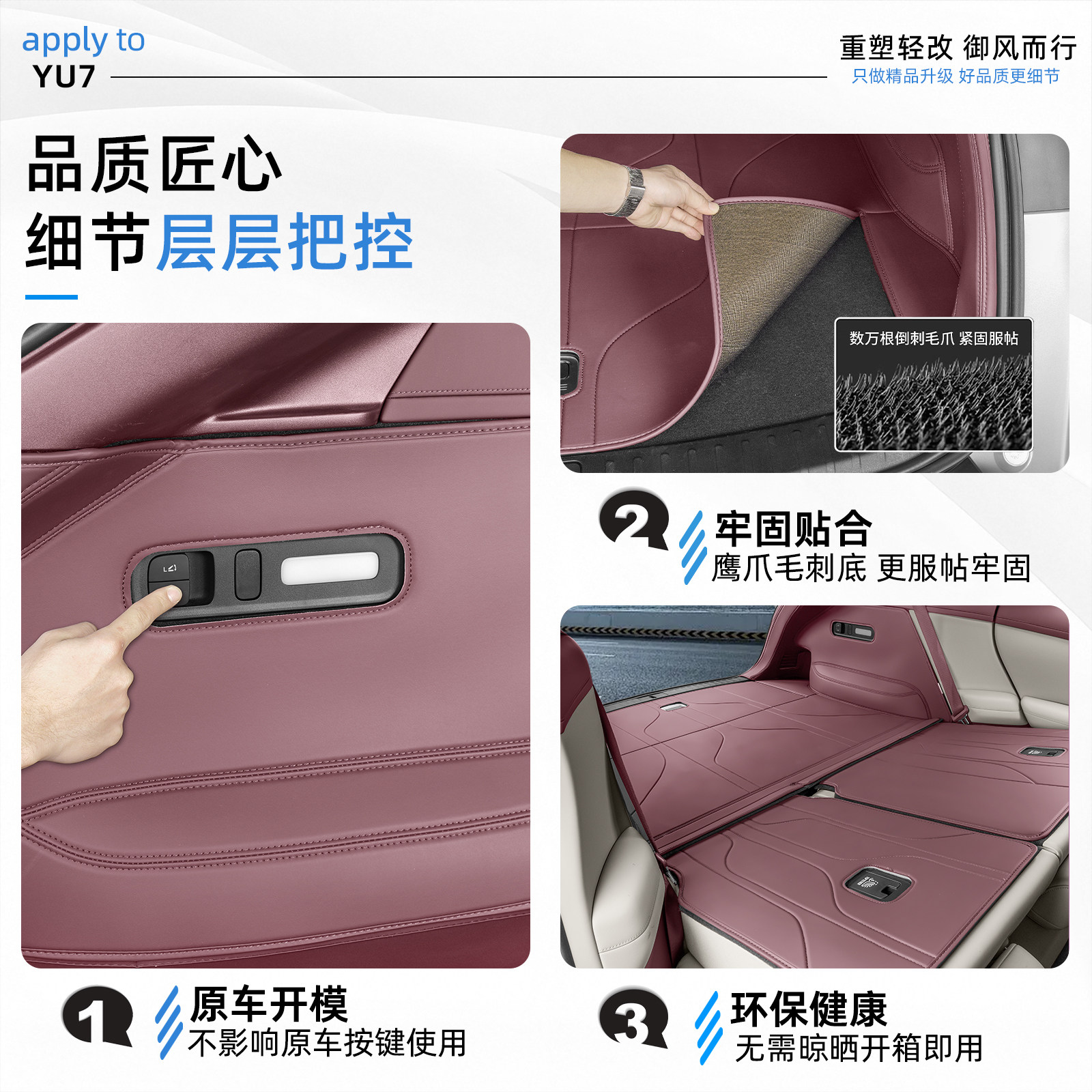 apply to
YU7

重塑轻改 御风而行
只做精品升级 好品质更细节

品质匠心
细节层层把控

数万根倒刺毛爪 紧固服帖

2 牢固贴合
鹰爪毛刺底 更服帖牢固

1 原车开模
不影响原车按键使用

3 环保健康
无需晾晒开箱即用