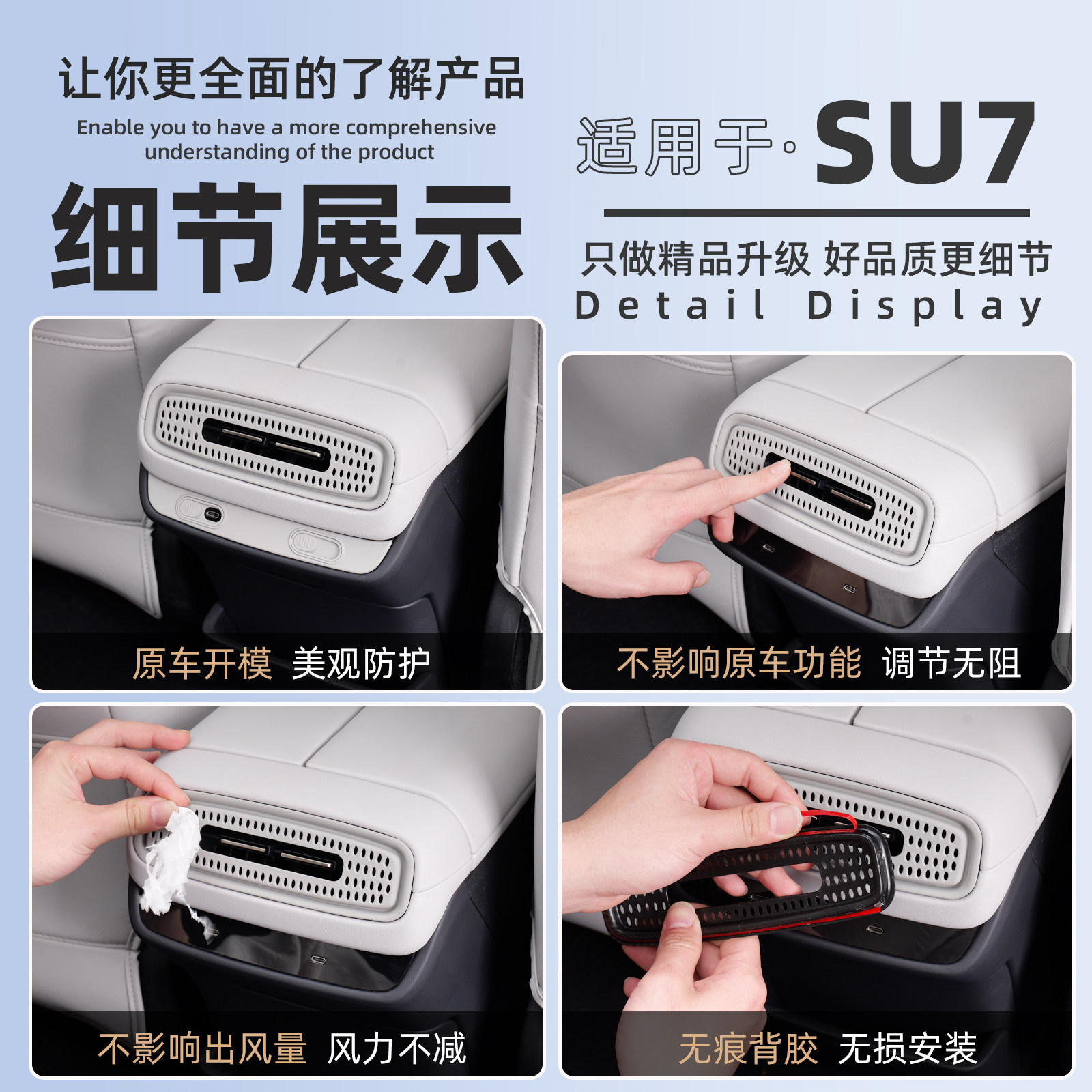 让你更全面的了解产品

Enable you to have a more comprehensive understanding of the product

细节展示

适用于·SU7

只做精品升级 好品质更细节

Detail Display

原车开模 美观防护

不影响原车功能 调节无阻

不影响出风量 风力不减

无痕背胶 无损安装